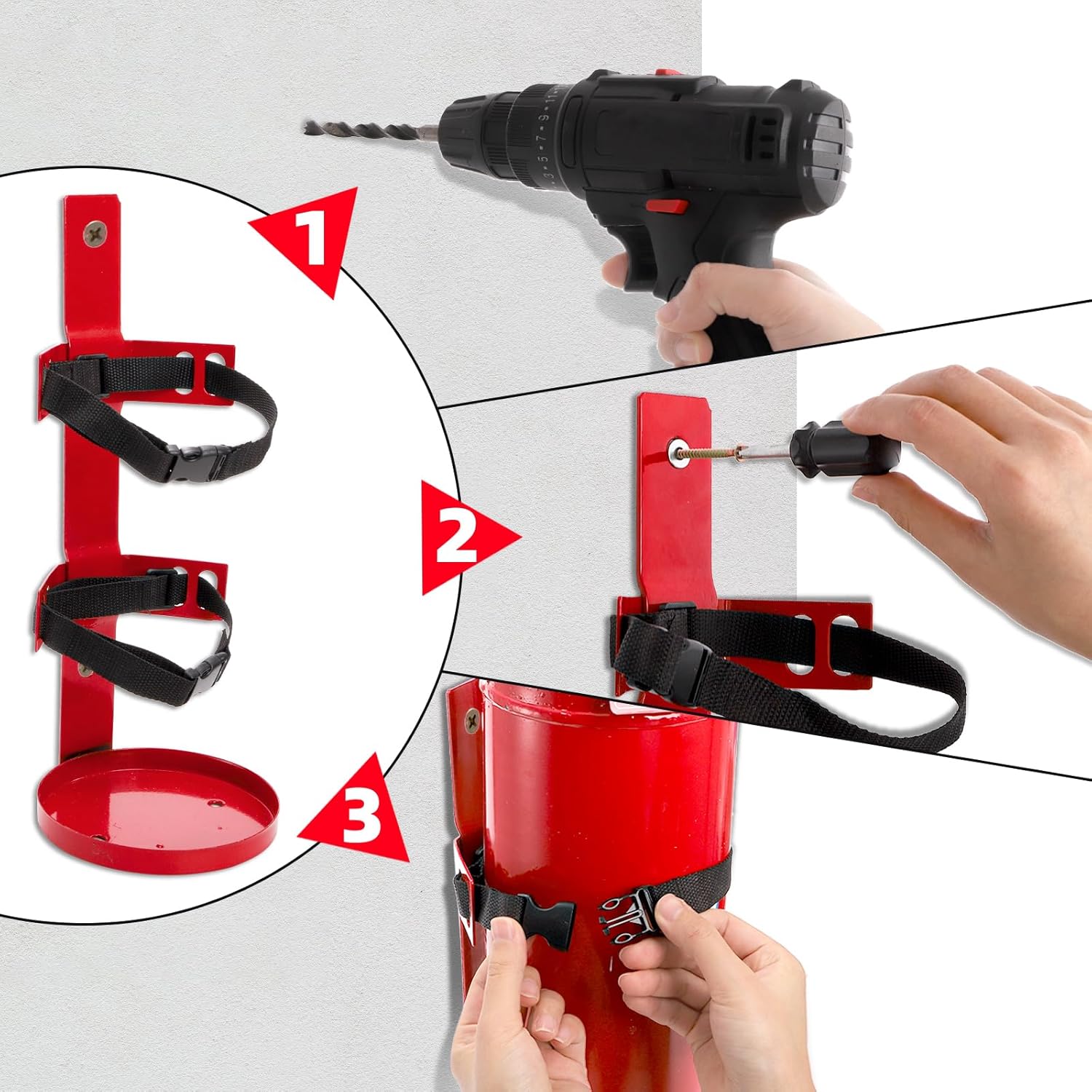 1
2
3