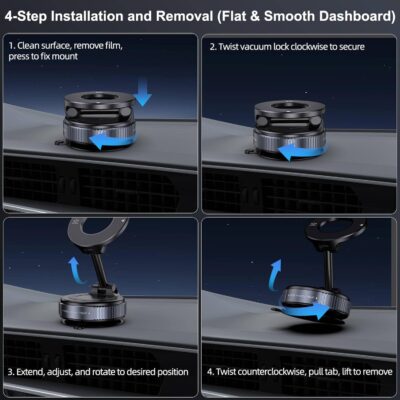 4-Step Installation and Removal (Flat & Smooth Dashboard)

1. Clean surface, remove film, press to fix mount

2. Twist vacuum lock clockwise to secure

3. Extend, adjust, and rotate to desired position

4. Twist counterclockwise, pull tab, lift to remove