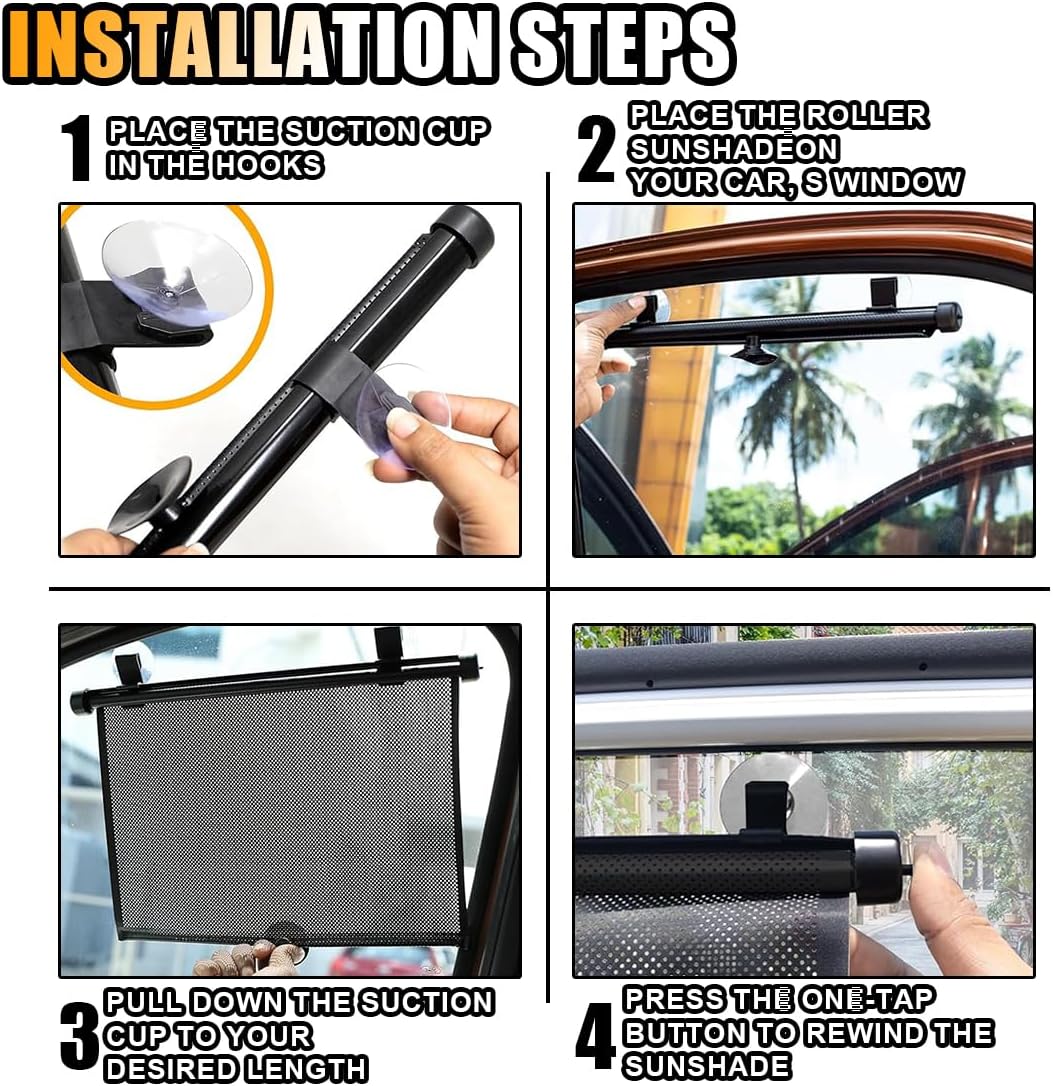 INSTALLATION STEPS

1 PLACE THE SUCTION CUP IN THE HOOKS

2 PLACE THE ROLLER SUNSHADEON YOUR CAR, S WINDOW

3 PULL DOWN THE SUCTION CUP TO YOUR DESIRED LENGTH

4 PRESS THE ONE-TAP BUTTON TO REWIND THE SUNSHADE