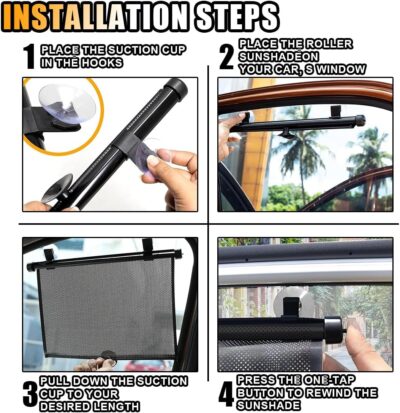 INSTALLATION STEPS

1 PLACE THE SUCTION CUP IN THE HOOKS

2 PLACE THE ROLLER SUNSHADEON YOUR CAR, S WINDOW

3 PULL DOWN THE SUCTION CUP TO YOUR DESIRED LENGTH

4 PRESS THE ONE-TAP BUTTON TO REWIND THE SUNSHADE