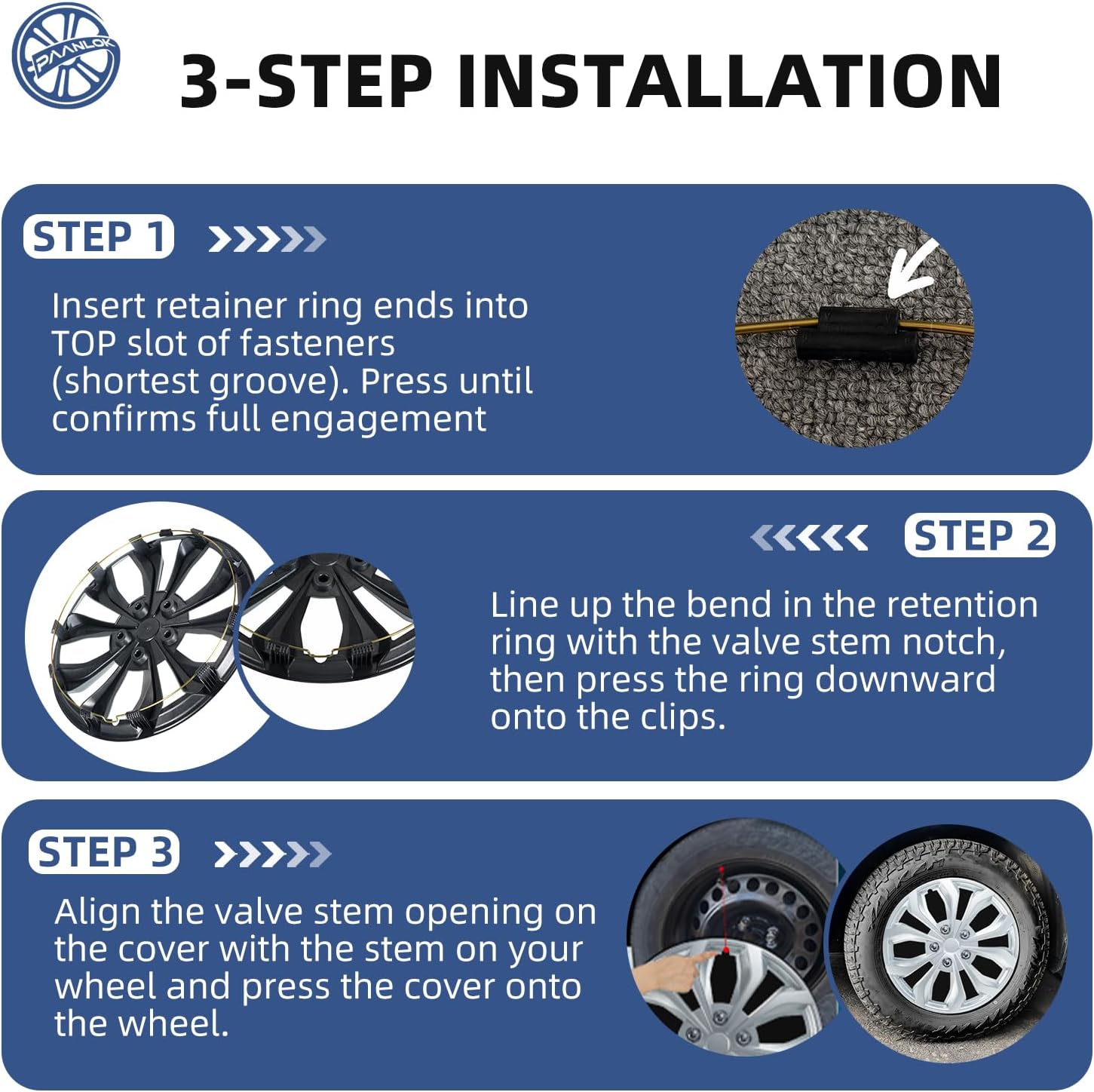 PAANLOK

3-STEP INSTALLATION

STEP 1

Insert retainer ring ends into TOP slot of fasteners (shortest groove). Press until confirms full engagement

STEP 2

Line up the bend in the retention ring with the valve stem notch, then press the ring downward onto the clips.

STEP 3

Align the valve stem opening on the cover with the stem on your wheel and press the cover onto the wheel.