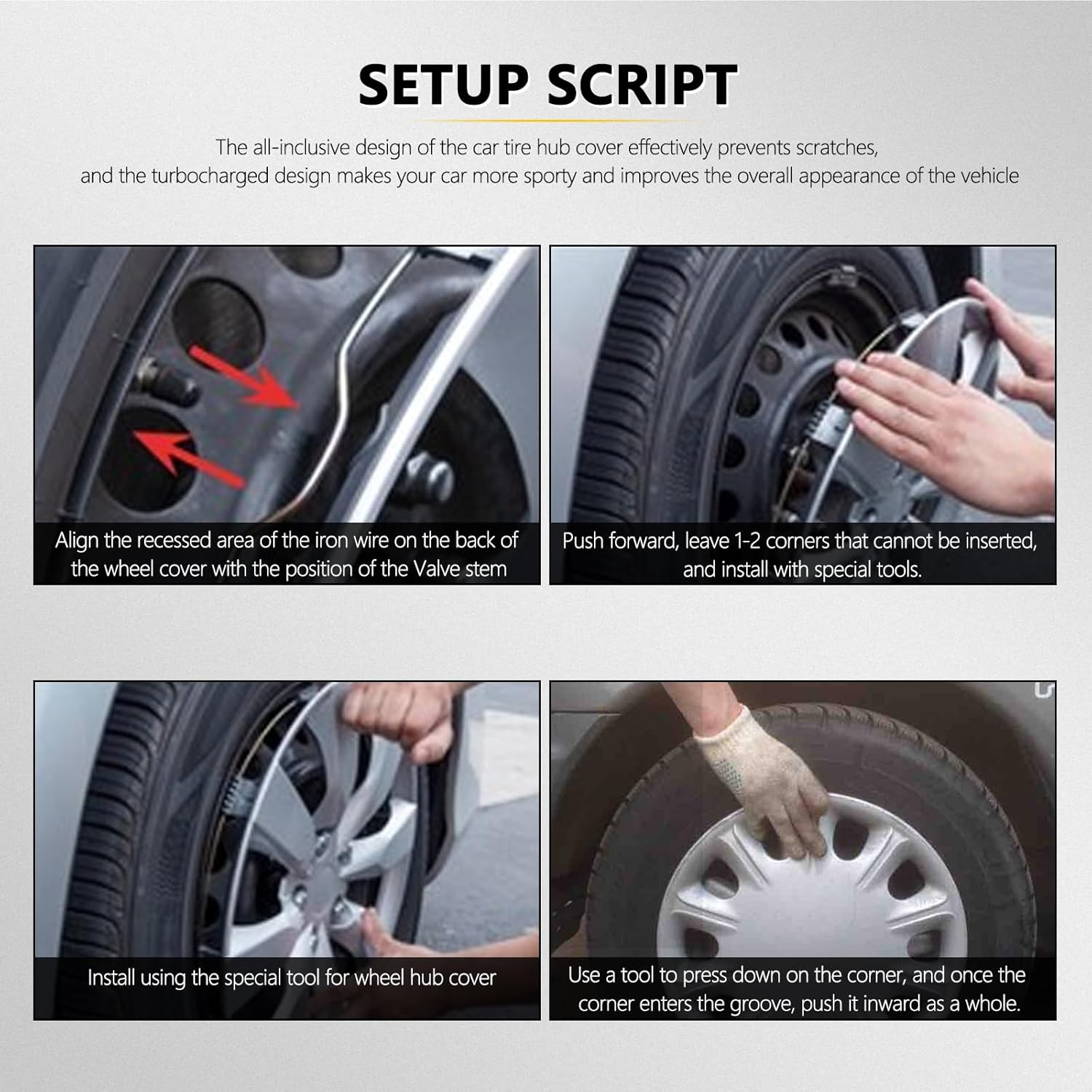 SETUP SCRIPT

The all-inclusive design of the car tire hub cover effectively prevents scratches, and the turbocharged design makes your car more sporty and improves the overall appearance of the vehicle

Align the recessed area of the iron wire on the back of the wheel cover with the position of the Valve stem

Push forward, leave 1-2 corners that cannot be inserted, and install with special tools.

Install using the special tool for wheel hub cover

Use a tool to press down on the corner, and once the corner enters the groove, push it inward as a whole.