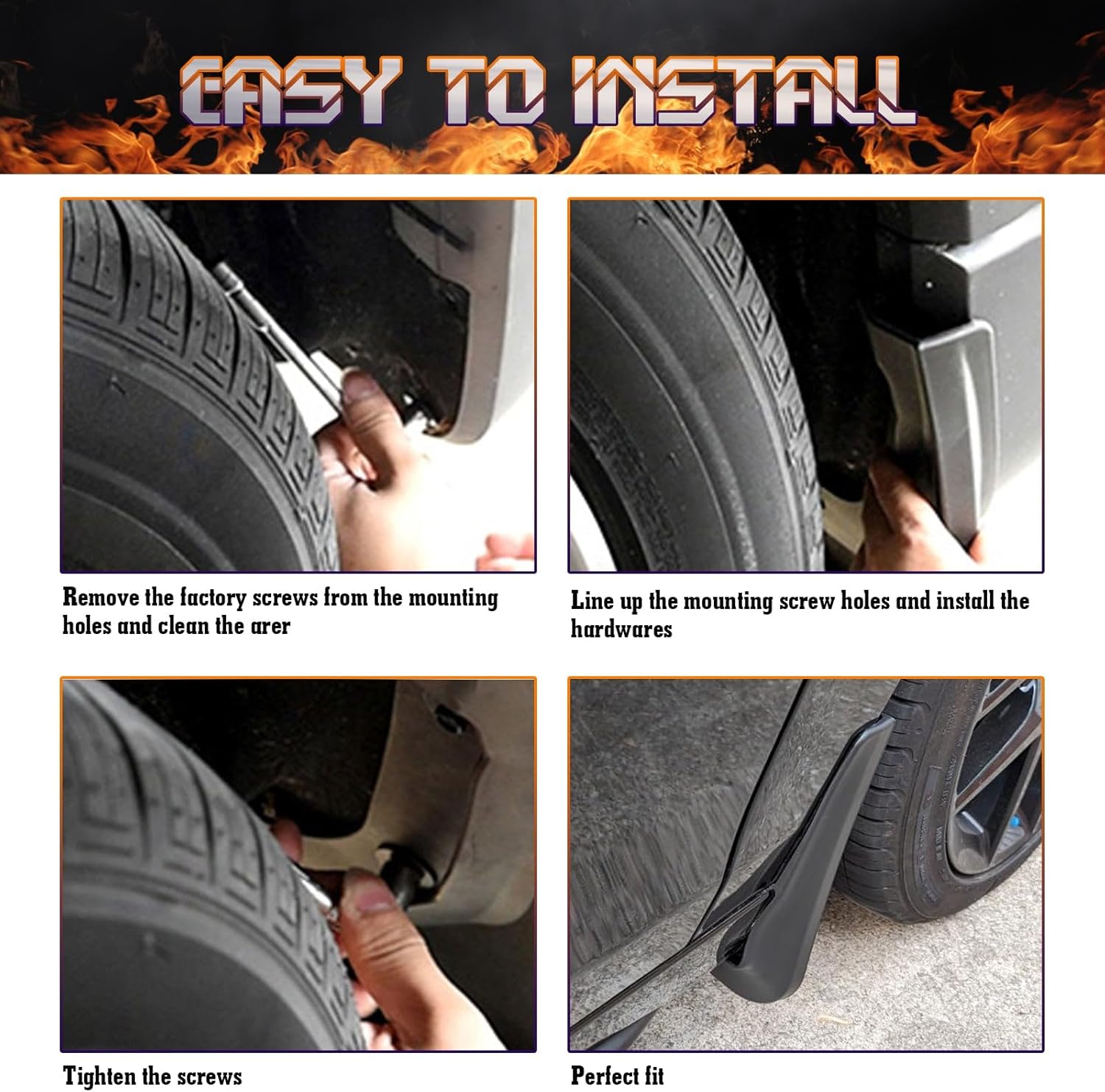 EASY TO INSTALL

Remove the factory screws from the mounting holes and clean the arer

Line up the mounting screw holes and install the hardwares

Tighten the screws

Perfect fit