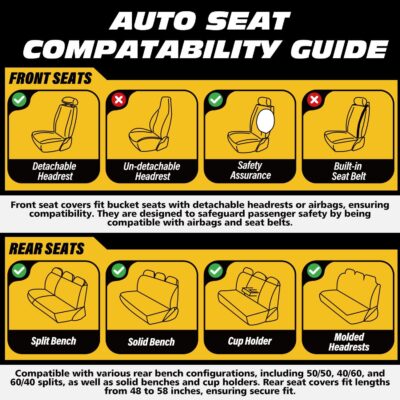 AUTO SEAT COMPATABILITY GUIDE

FRONT SEATS

Detachable Headrest

Un-detachable Headrest

Safety Assurance

Built-in Seat Belt

Front seat covers fit bucket seats with detachable headrests or airbags, ensuring compatibility. They are designed to safeguard passenger safety by being compatible with airbags and seat belts.

REAR SEATS

Split Bench

Solid Bench

Cup Holder

Molded Headrests

Compatible with various rear bench configurations, including 50/50, 40/60, and 60/40 splits, as well as solid benches and cup holders. Rear seat covers fit lengths from 48 to 58 inches, ensuring secure fit.