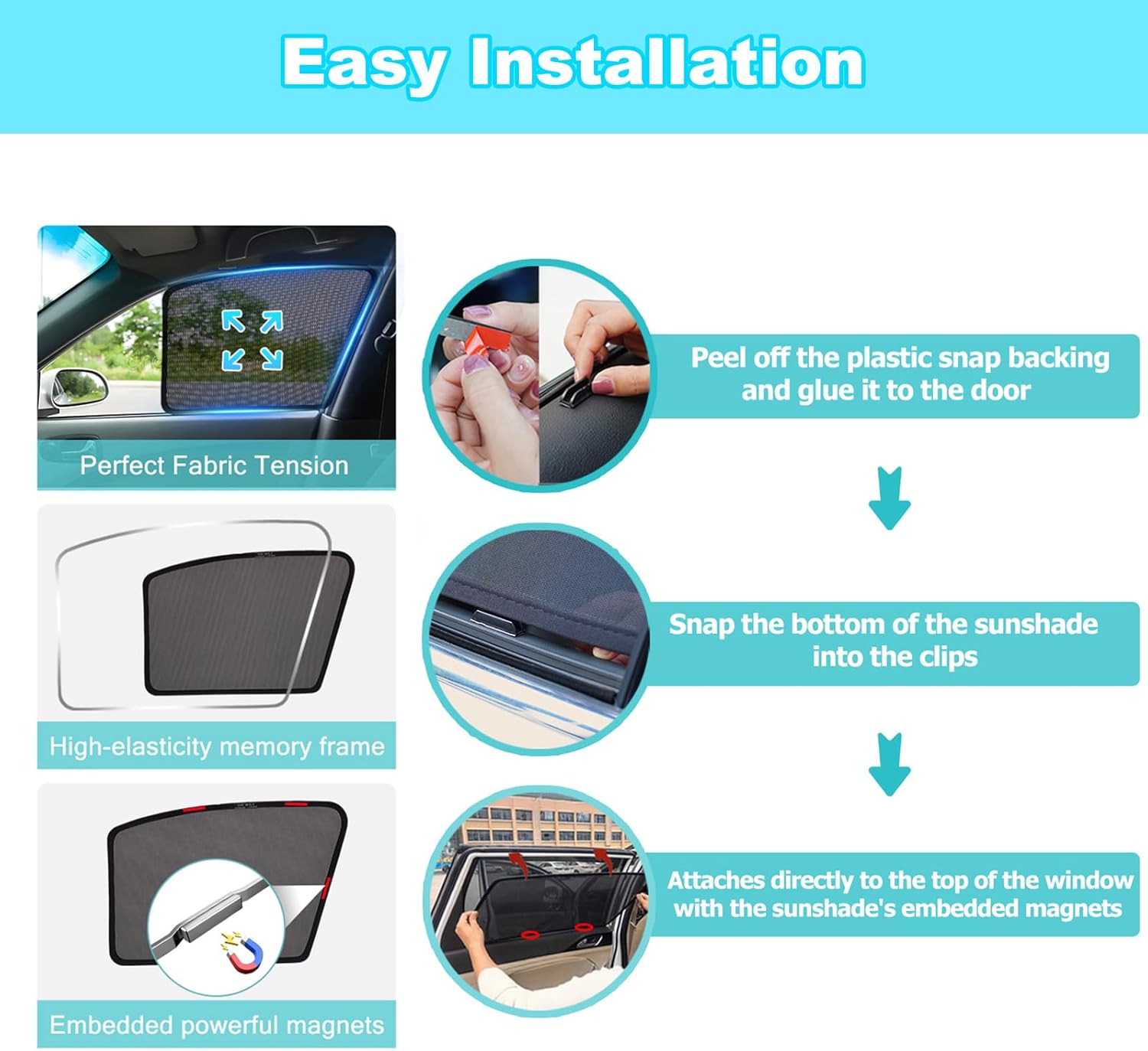 Easy Installation

Perfect Fabric Tension

High-elasticity memory frame

Embedded powerful magnets

Peel off the plastic snap backing and glue it to the door

Snap the bottom of the sunshade into the clips

Attaches directly to the top of the window with the sunshade's embedded magnets