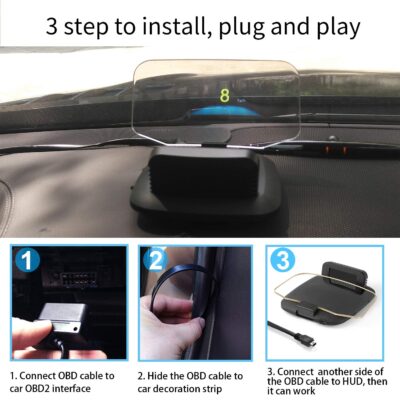 3 step to install, plug and play

8

1

2

3

1. Connect OBD cable to car OBD2 interface

2. Hide the OBD cable to car decoration strip

3. Connect another side of the OBD cable to HUD, then it can work