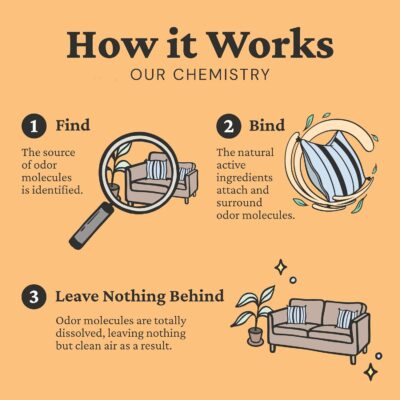 How it Works
OUR CHEMISTRY

1 Find

The source of odor molecules is identified.

2 Bind

The natural active ingredients attach and surround odor molecules.

3 Leave Nothing Behind

Odor molecules are totally dissolved, leaving nothing but clean air as a result.