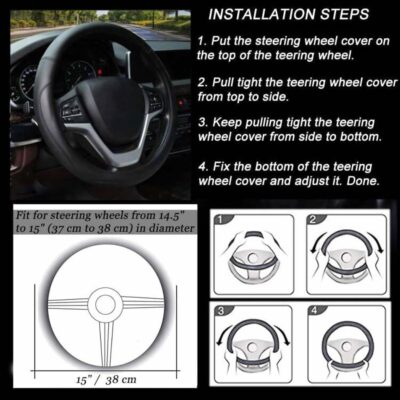 INSTALLATION STEPS

1. Put the steering wheel cover on the top of the teering wheel.

2. Pull tight the teering wheel cover from top to side.

3. Keep pulling tight the teering wheel cover from side to bottom.

4. Fix the bottom of the teering wheel cover and adjust it. Done.

Fit for steering wheels from 14.5" to 15" (37 cm to 38 cm) in diameter

15" / 38 cm

1

2

3

4