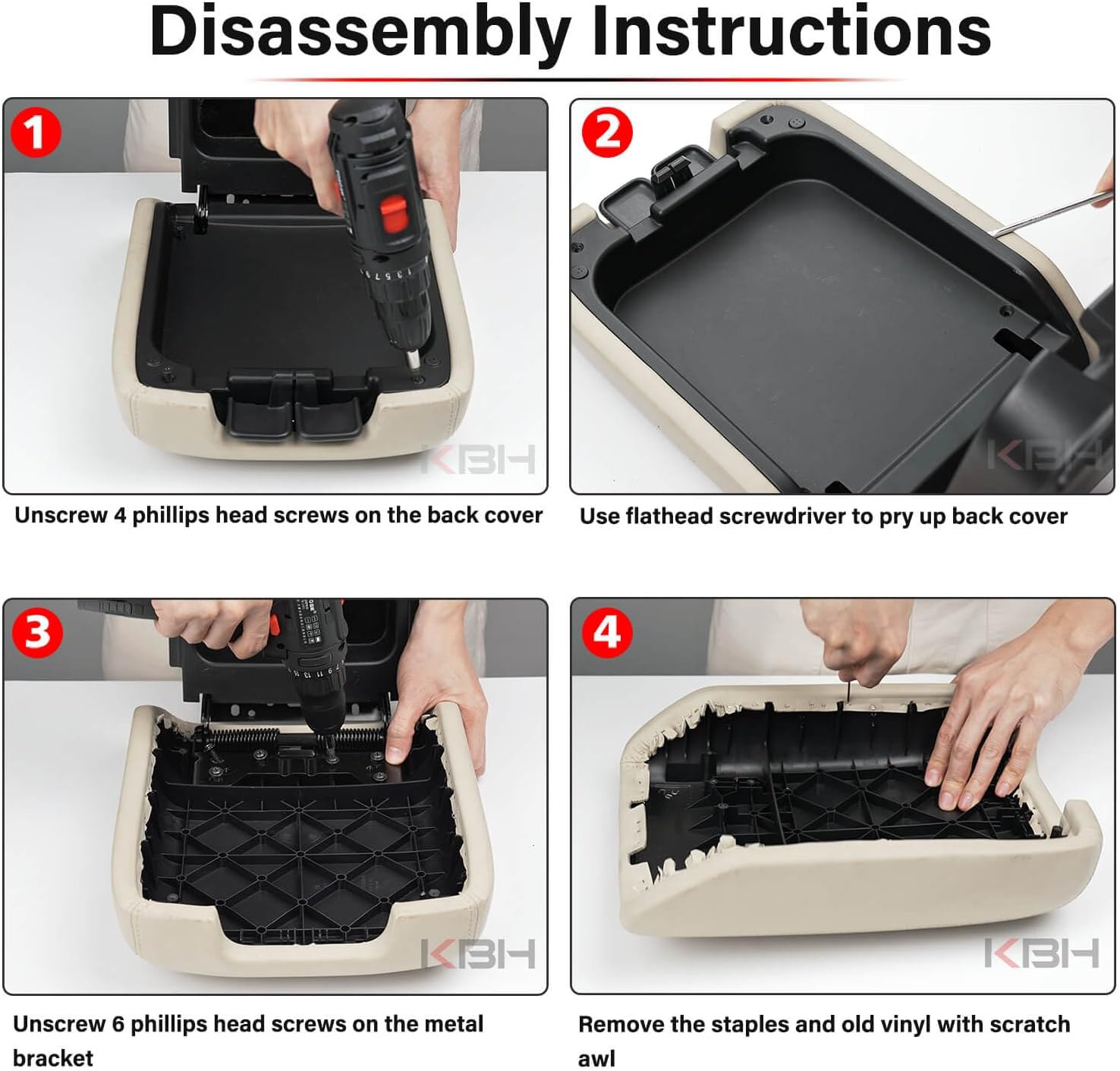 Disassembly Instructions

1

KBH

Unscrew 4 phillips head screws on the back cover

2

KBH

Use flathead screwdriver to pry up back cover

3

KBH

Unscrew 6 phillips head screws on the metal bracket

4

KBH

Remove the staples and old vinyl with scratch awl