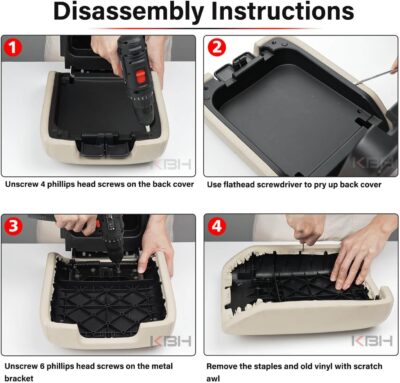 Disassembly Instructions

1

KBH

Unscrew 4 phillips head screws on the back cover

2

KBH

Use flathead screwdriver to pry up back cover

3

KBH

Unscrew 6 phillips head screws on the metal bracket

4

KBH

Remove the staples and old vinyl with scratch awl