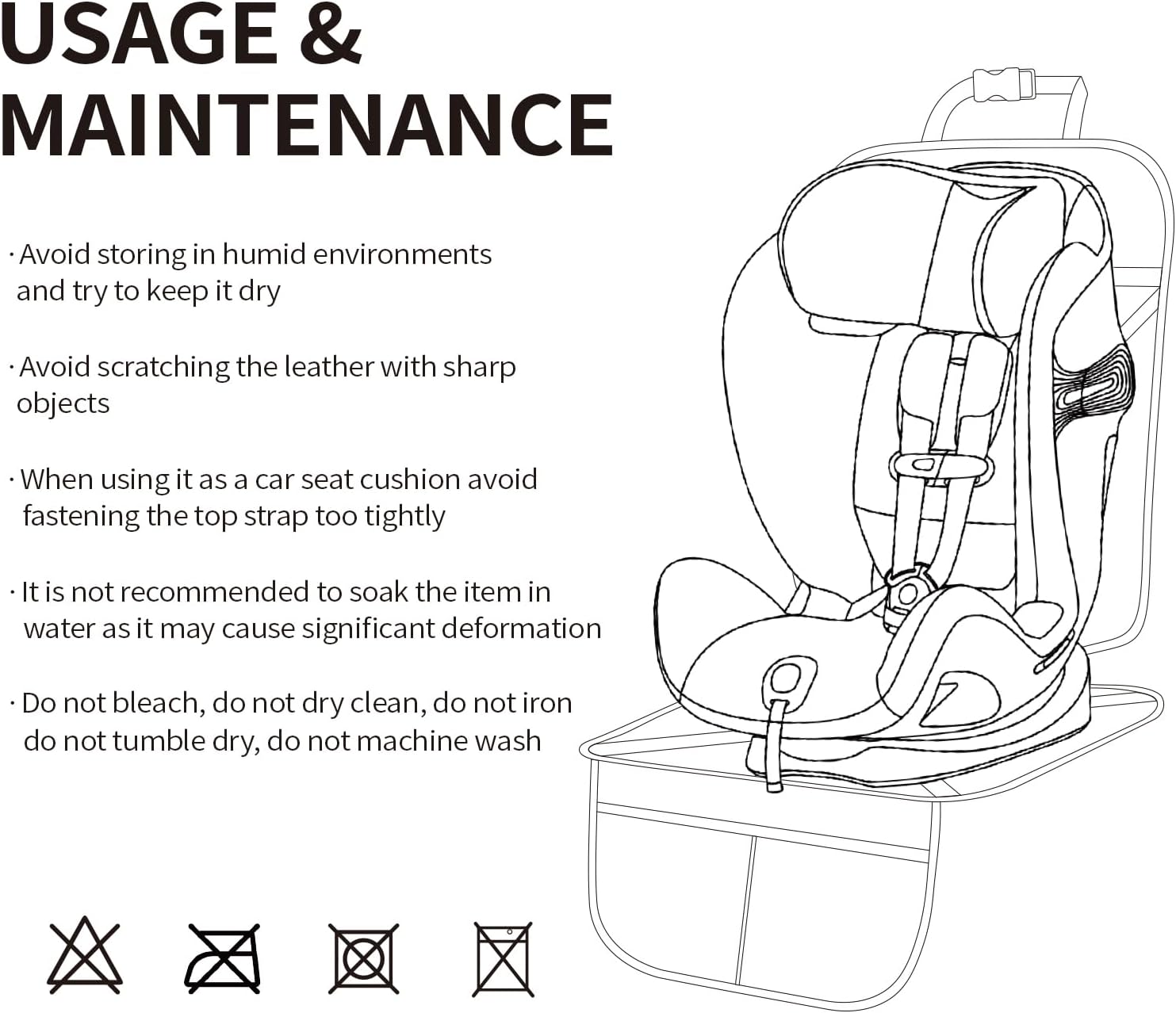 USAGE & MAINTENANCE

· Avoid storing in humid environments and try to keep it dry

· Avoid scratching the leather with sharp objects

· When using it as a car seat cushion avoid fastening the top strap too tightly

· It is not recommended to soak the item in water as it may cause significant deformation

· Do not bleach, do not dry clean, do not iron do not tumble dry, do not machine wash