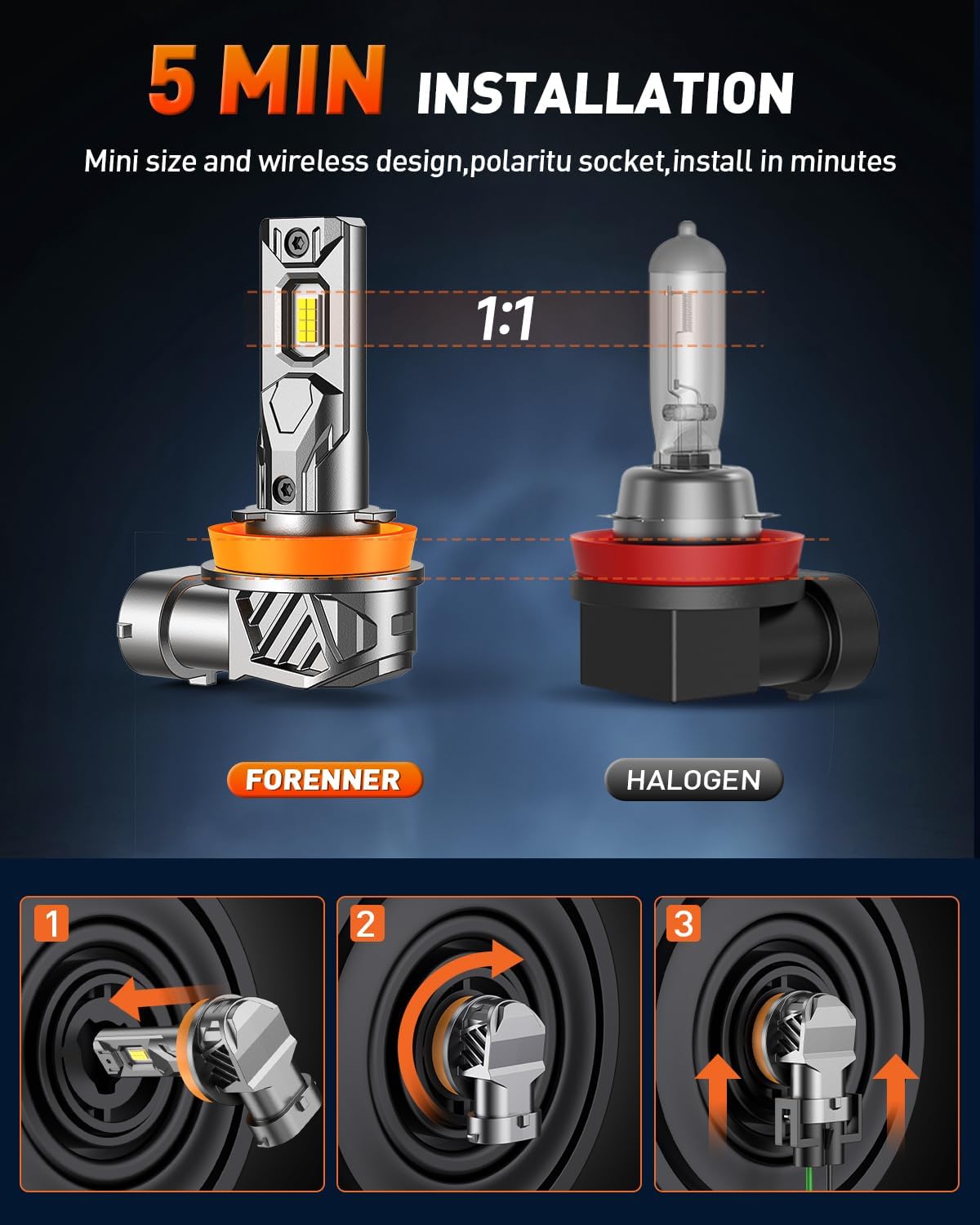 5 MIN INSTALLATION

Mini size and wireless design,polaritu socket,install in minutes

1:1

FORENNER

HALOGEN

1

2

3