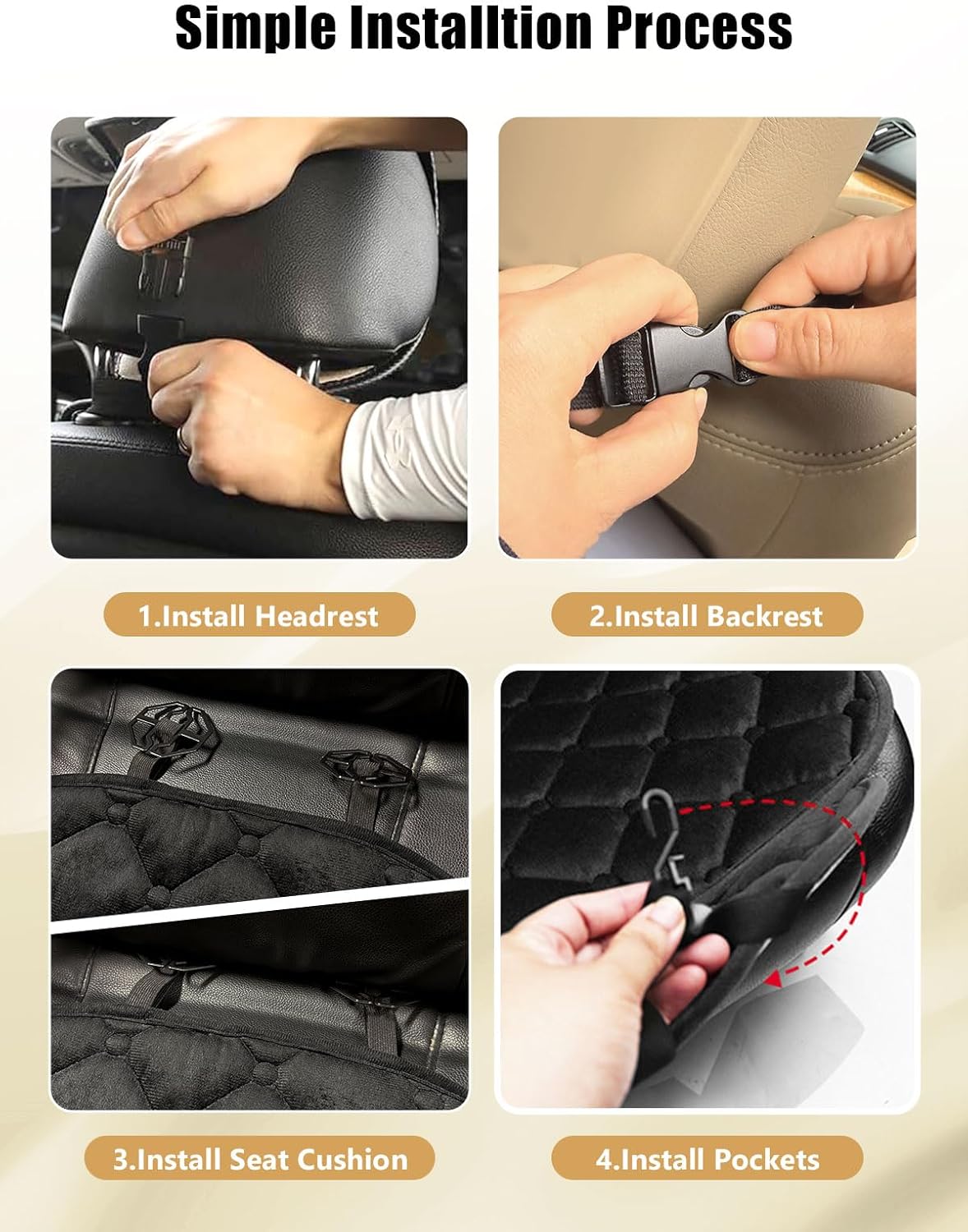 Simple Installtion Process

1.Install Headrest

2.Install Backrest

3.Install Seat Cushion

4.Install Pockets