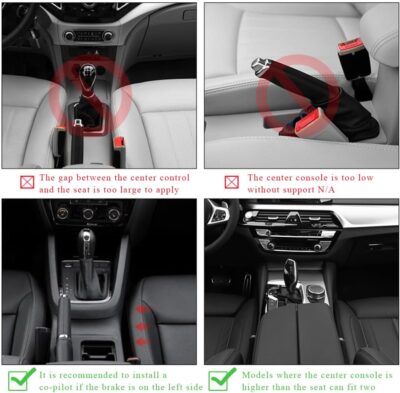 The gap between the center control and the seat is too large to apply

The center console is too low without support N/A

It is recommended to install a co-pilot if the brake is on the left side

Models where the center console is higher than the seat can fit two