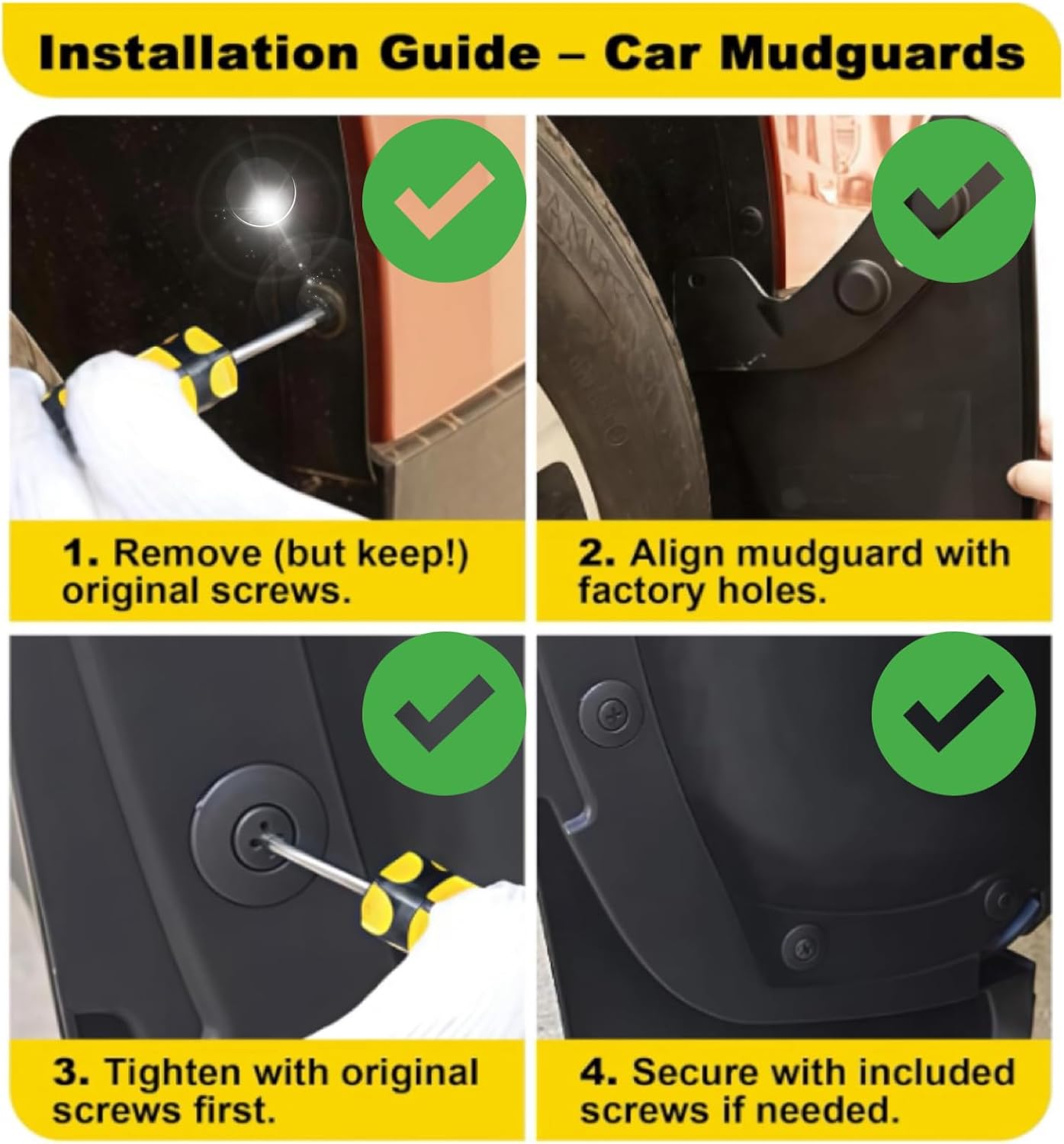 Installation Guide – Car Mudguards

1. Remove (but keep!) original screws.

2. Align mudguard with factory holes.

3. Tighten with original screws first.

4. Secure with included screws if needed.