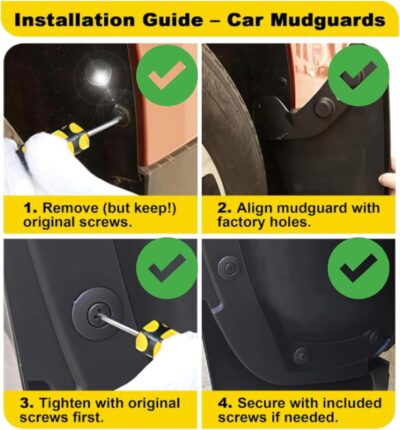 Installation Guide – Car Mudguards

1. Remove (but keep!) original screws.

2. Align mudguard with factory holes.

3. Tighten with original screws first.

4. Secure with included screws if needed.