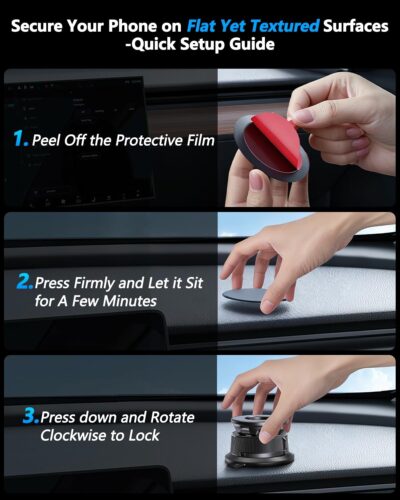 Secure Your Phone on Flat Yet Textured Surfaces
-Quick Setup Guide

1. Peel Off the Protective Film

2. Press Firmly and Let it Sit for A Few Minutes

3. Press down and Rotate Clockwise to Lock