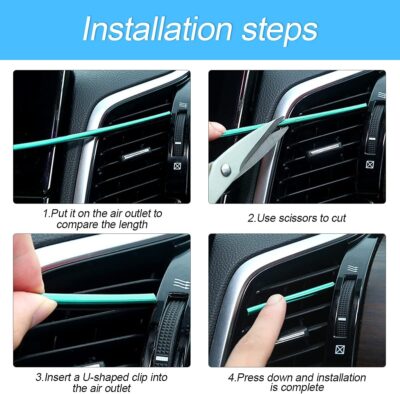 Installation steps

1.Put it on the air outlet to compare the length

2.Use scissors to cut

3.Insert a U-shaped clip into the air outlet

4.Press down and installation is complete