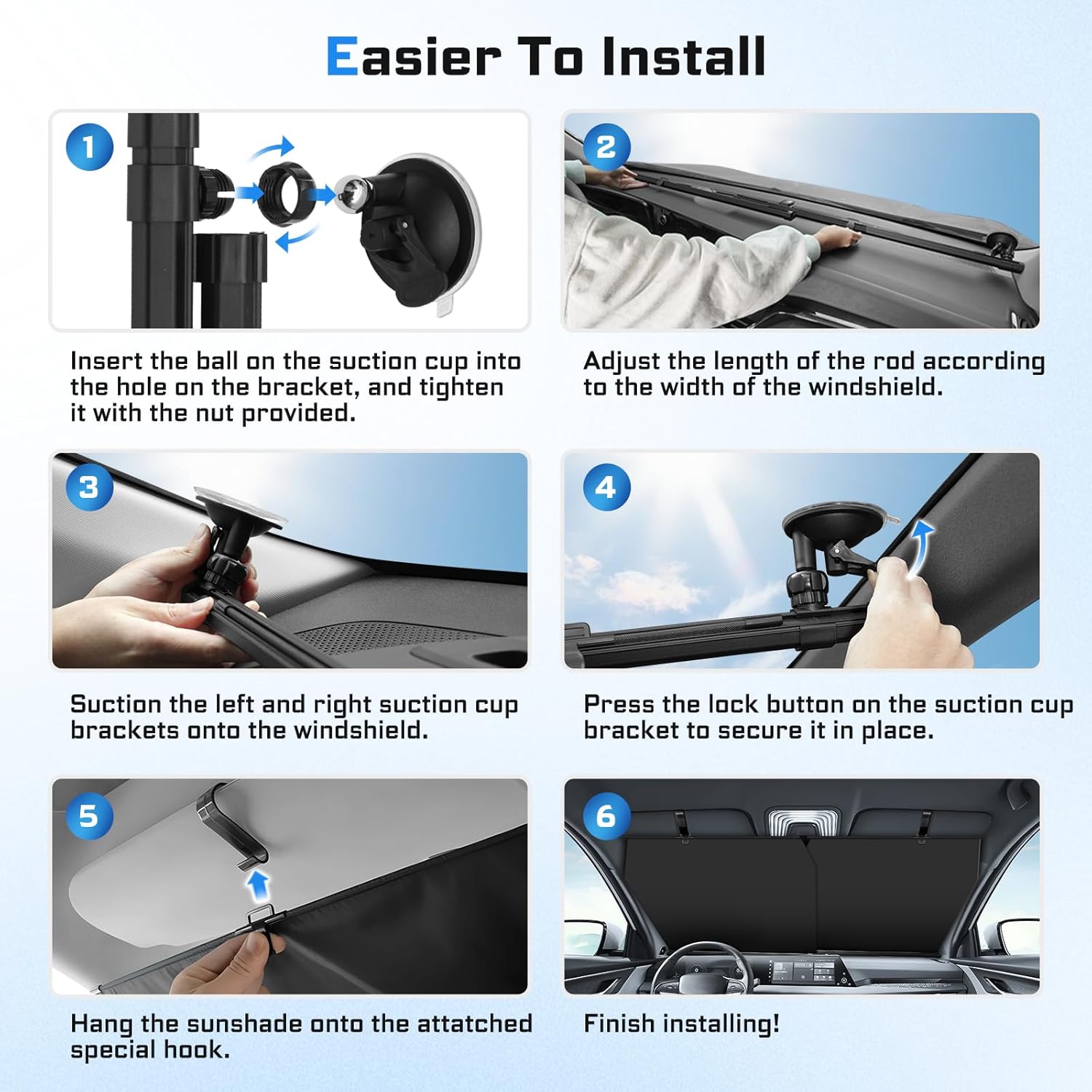 Easier To Install

1

Insert the ball on the suction cup into the hole on the bracket, and tighten it with the nut provided.

2

Adjust the length of the rod according to the width of the windshield.

3

Suction the left and right suction cup brackets onto the windshield.

4

Press the lock button on the suction cup bracket to secure it in place.

5

Hang the sunshade onto the attatched special hook.

6

Finish installing!