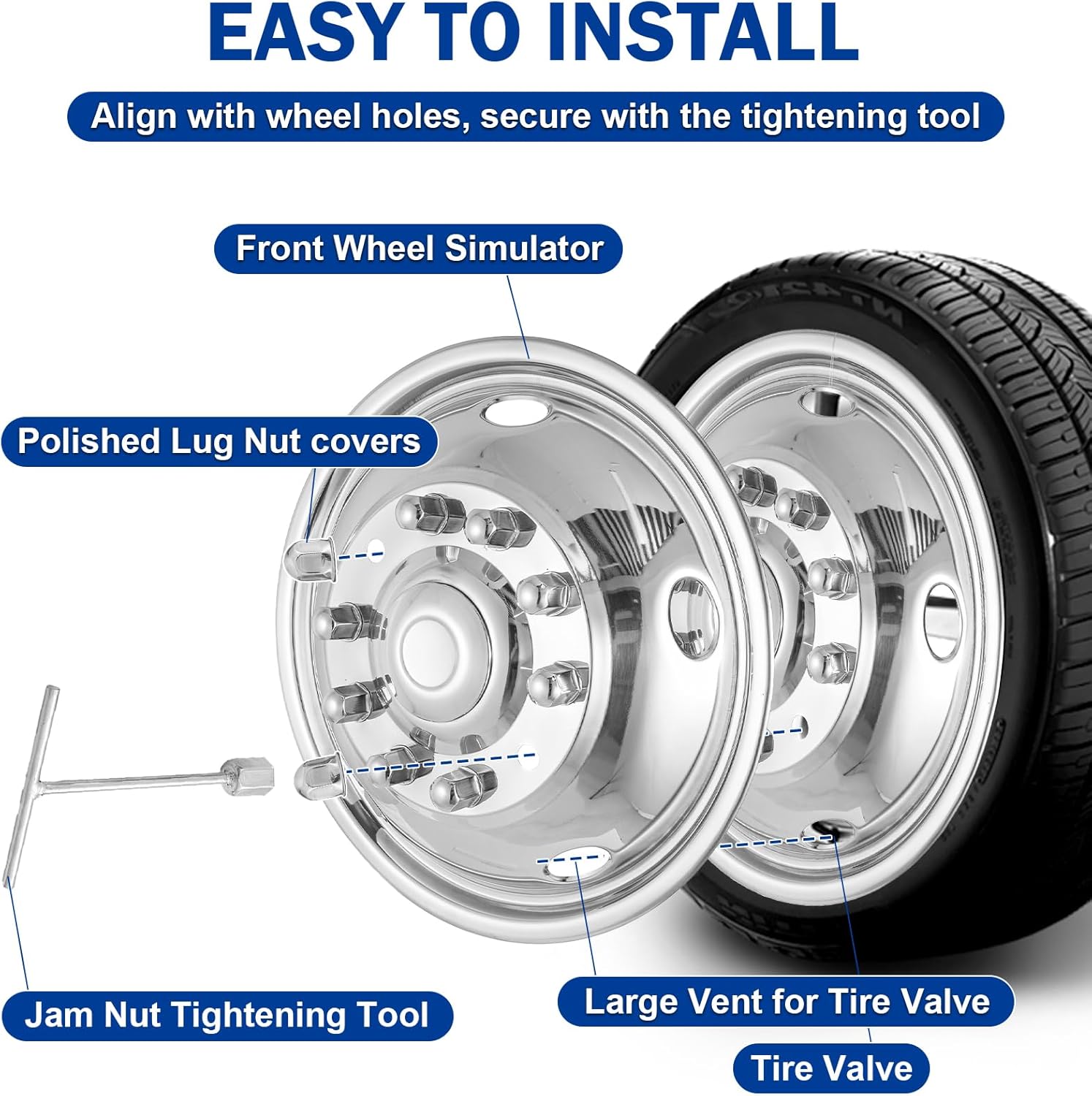 EASY TO INSTALL

Align with wheel holes, secure with the tightening tool

Front Wheel Simulator

Polished Lug Nut covers

Jam Nut Tightening Tool

Large Vent for Tire Valve

Tire Valve