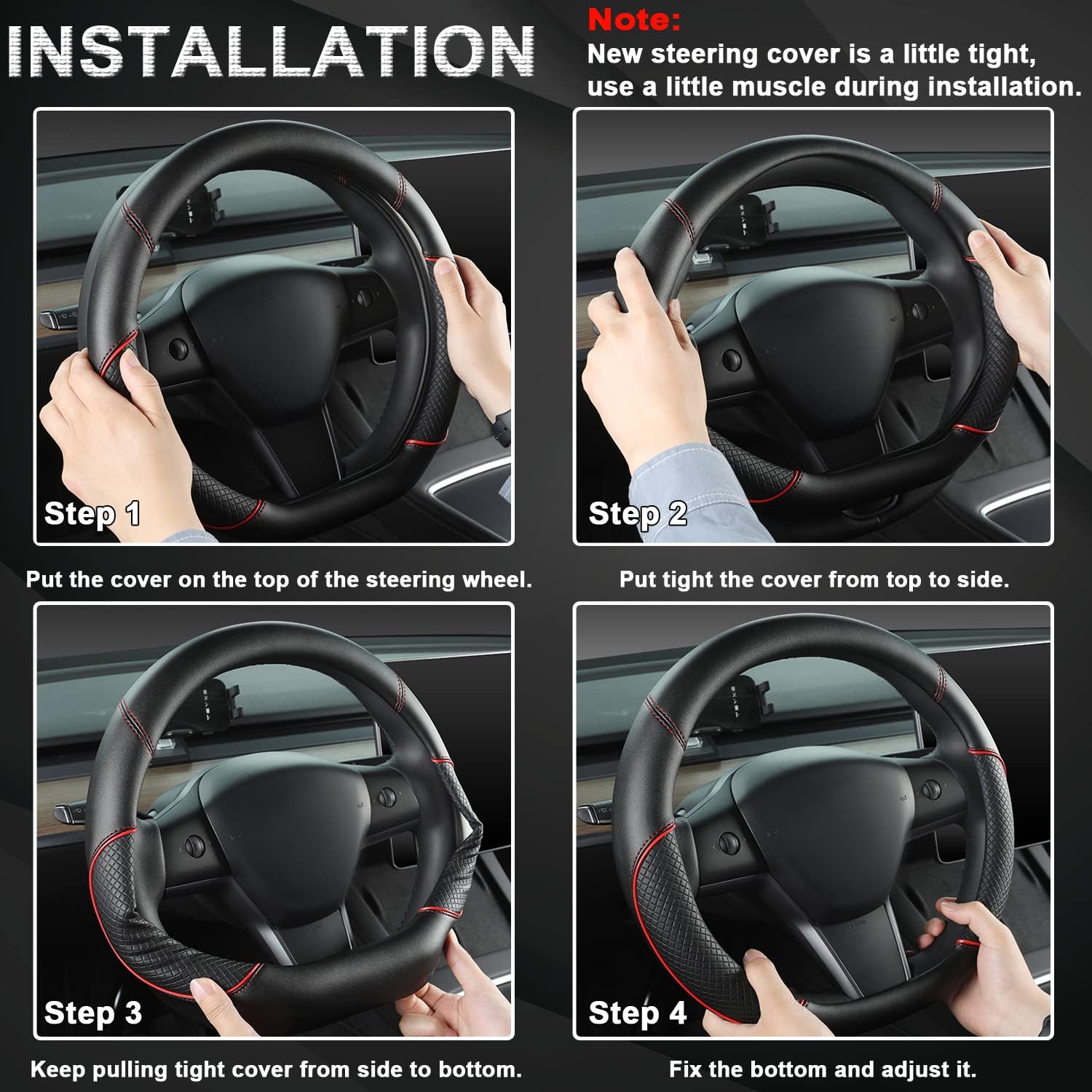 INSTALLATION

Note:
New steering cover is a little tight, use a little muscle during installation.

Step 1

Put the cover on the top of the steering wheel.

Step 2

Put tight the cover from top to side.

Step 3

Keep pulling tight cover from side to bottom.

Step 4

Fix the bottom and adjust it.