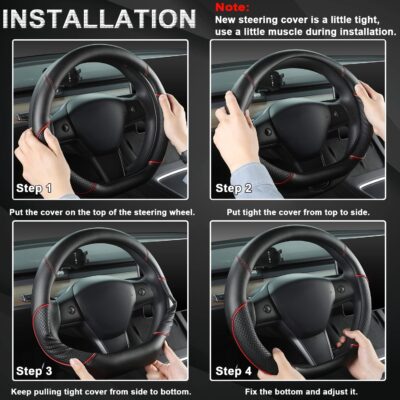 INSTALLATION

Note:
New steering cover is a little tight, use a little muscle during installation.

Step 1

Put the cover on the top of the steering wheel.

Step 2

Put tight the cover from top to side.

Step 3

Keep pulling tight cover from side to bottom.

Step 4

Fix the bottom and adjust it.