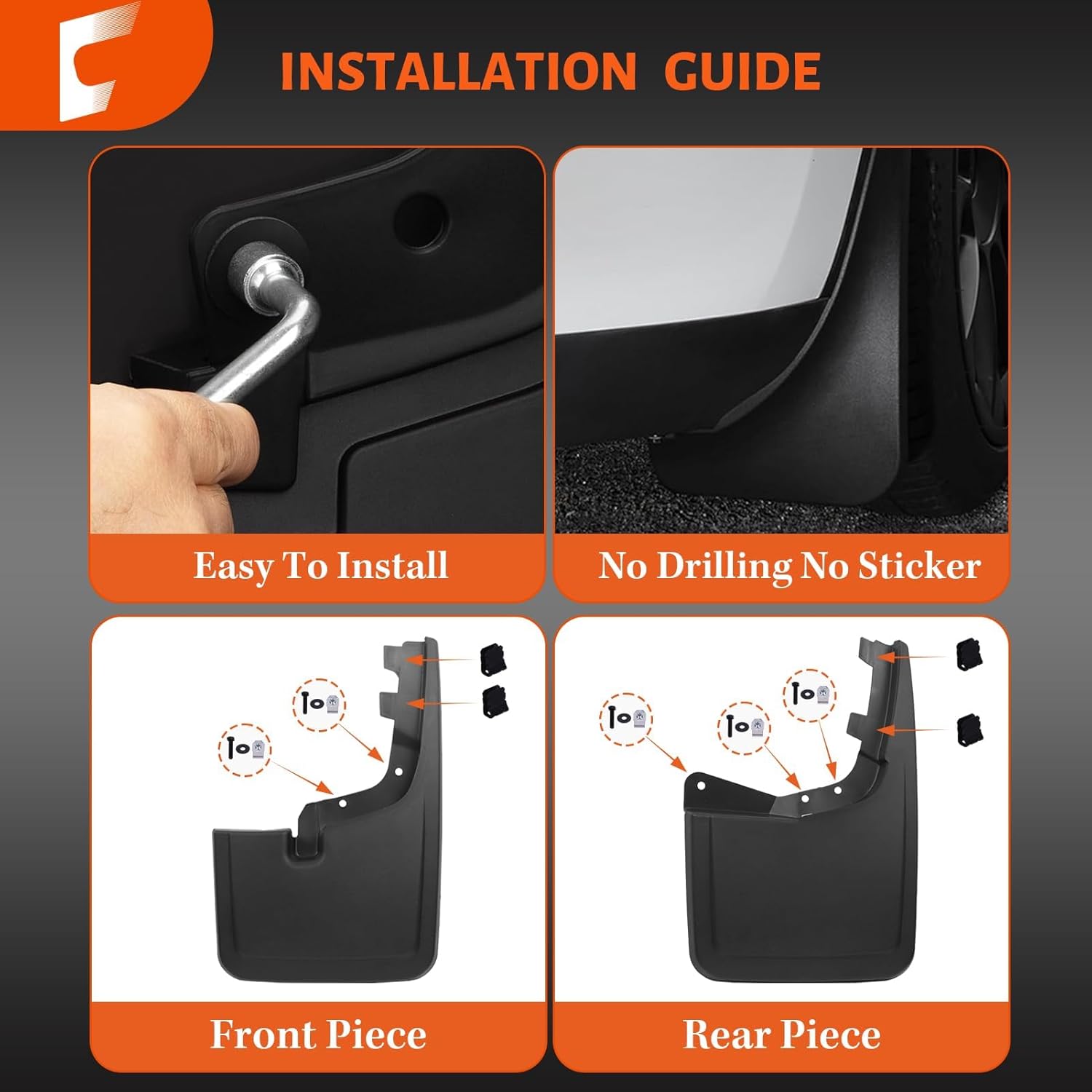 INSTALLATION GUIDE

Easy To Install

No Drilling No Sticker

Front Piece

Rear Piece