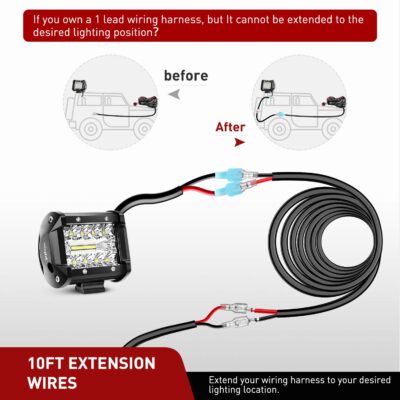 If you own a 1 lead wiring harness, but It cannot be extended to the desired lighting position?

before

After

10FT EXTENSION WIRES

Extend your wiring harness to your desired lighting location.