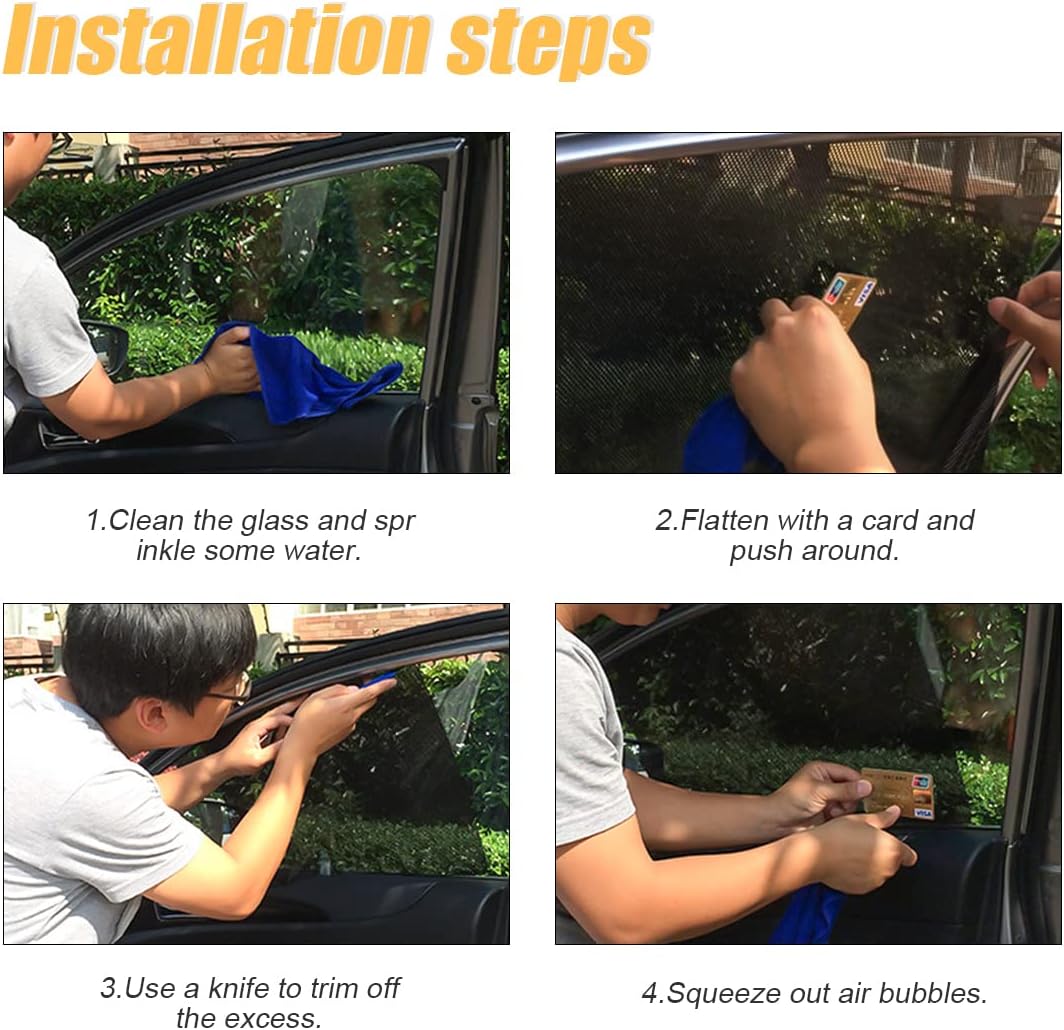 Installation steps

1.Clean the glass and spr inkle some water.

2.Flatten with a card and push around.

3.Use a knife to trim off the excess.

4.Squeeze out air bubbles.