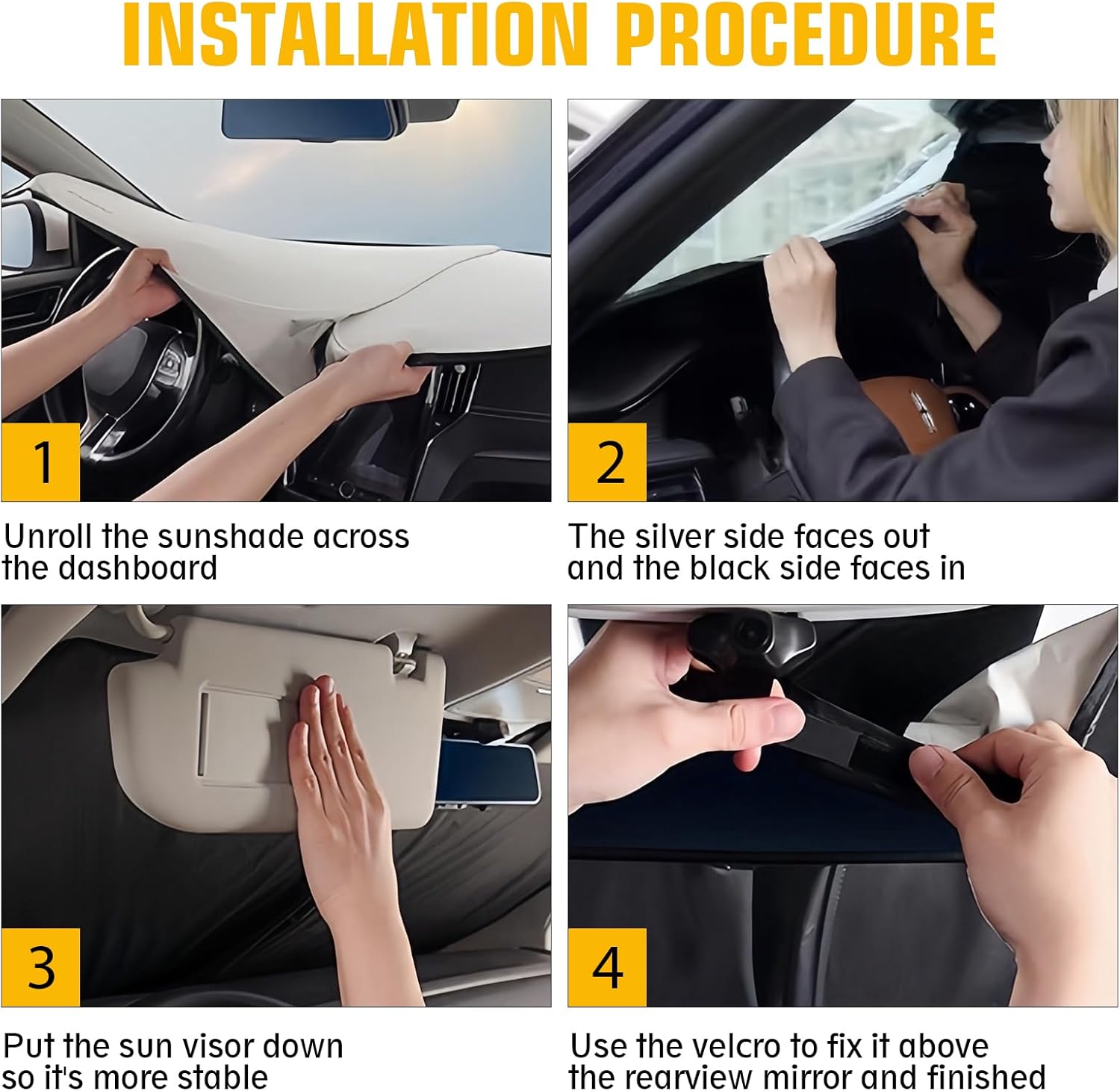 INSTALLATION PROCEDURE

1

Unroll the sunshade across the dashboard

2

The silver side faces out and the black side faces in

3

Put the sun visor down so it's more stable

4

Use the velcro to fix it above the rearview mirror and finished