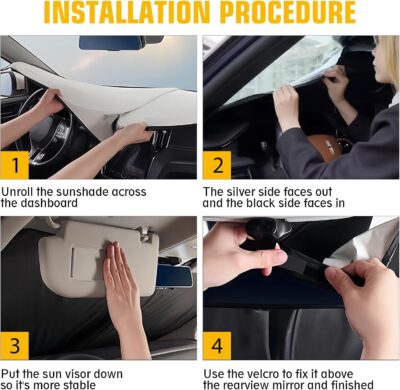 INSTALLATION PROCEDURE

1

Unroll the sunshade across the dashboard

2

The silver side faces out and the black side faces in

3

Put the sun visor down so it's more stable

4

Use the velcro to fix it above the rearview mirror and finished