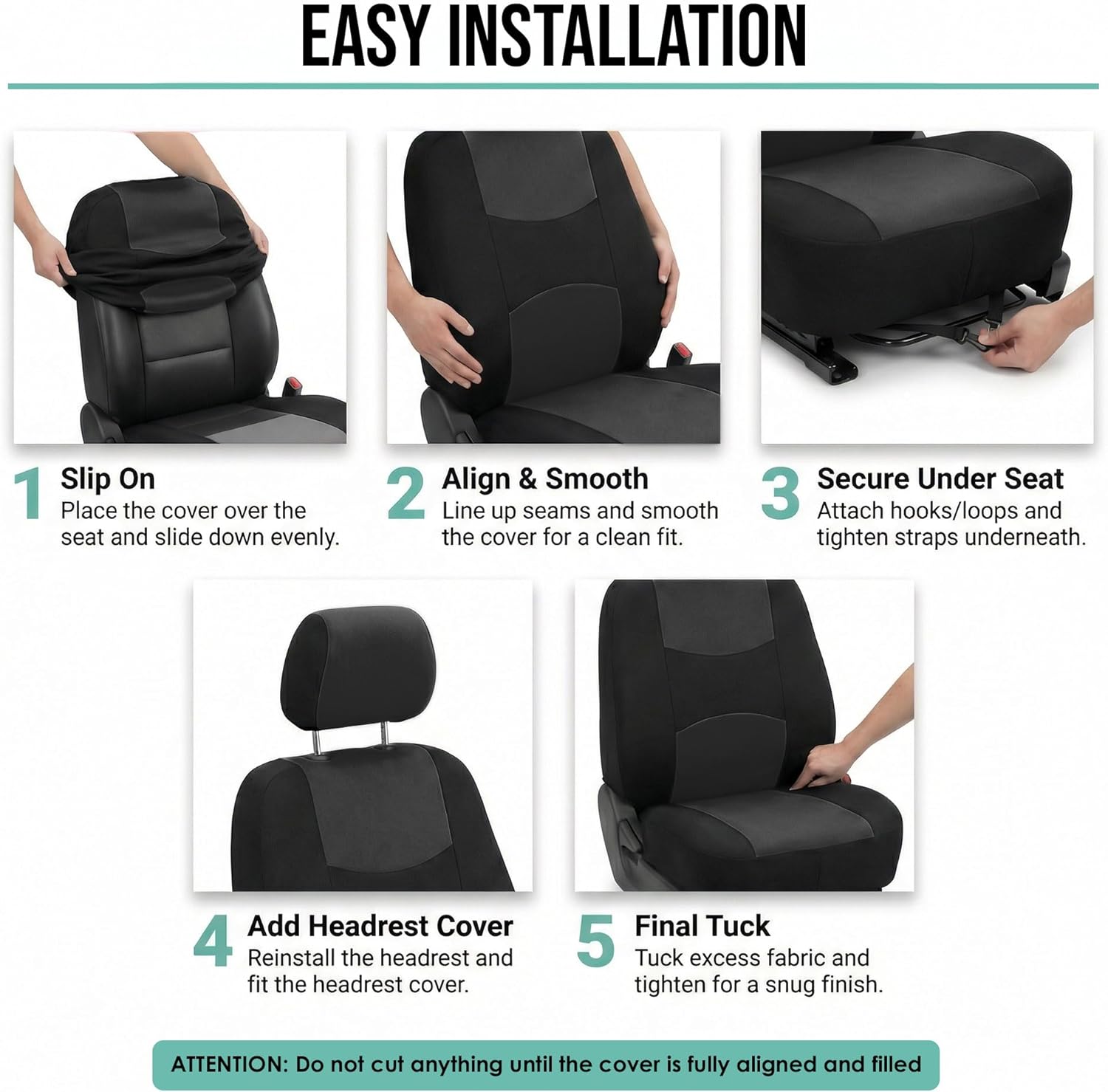 EASY INSTALLATION

1 Slip On
Place the cover over the seat and slide down evenly.

2 Align & Smooth
Line up seams and smooth the cover for a clean fit.

3 Secure Under Seat
Attach hooks/loops and tighten straps underneath.

4 Add Headrest Cover
Reinstall the headrest and fit the headrest cover.

5 Final Tuck
Tuck excess fabric and tighten for a snug finish.

ATTENTION: Do not cut anything until the cover is fully aligned and filled