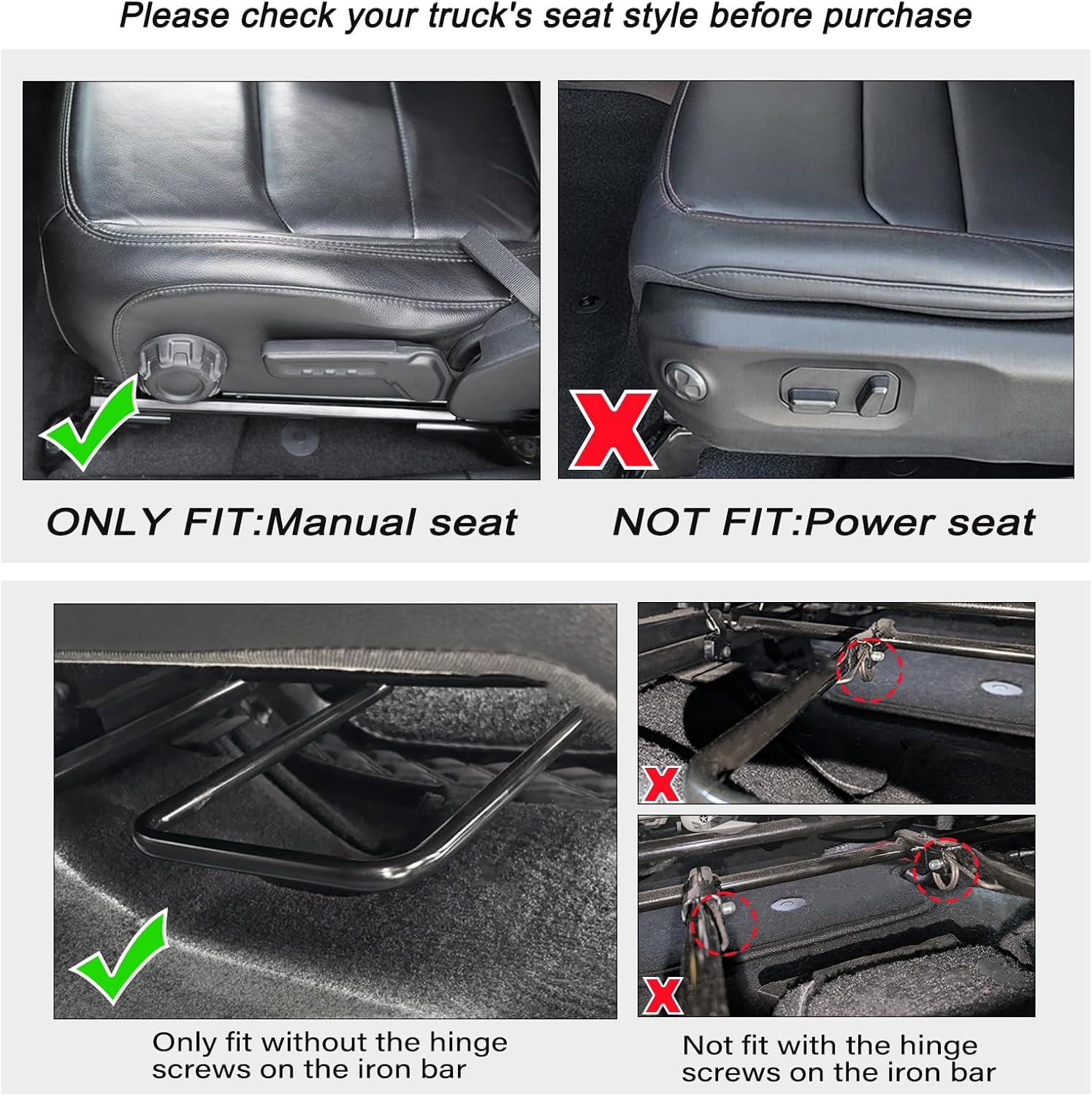 Please check your truck's seat style before purchase

ONLY FIT:Manual seat

NOT FIT:Power seat

Only fit without the hinge screws on the iron bar

Not fit with the hinge screws on the iron bar