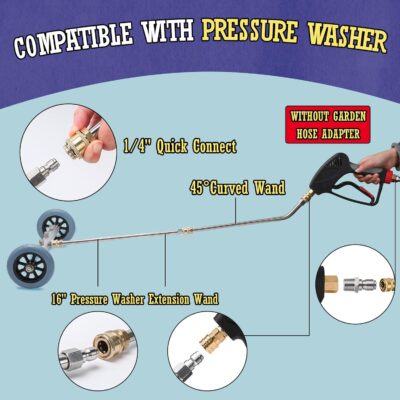 COMPATIBLE WITH PRESSURE WASHER

WITHOUT GARDEN HOSE ADAPTER

1/4" Quick Connect

45°Curved Wand

16" Pressure Washer Extension Wand