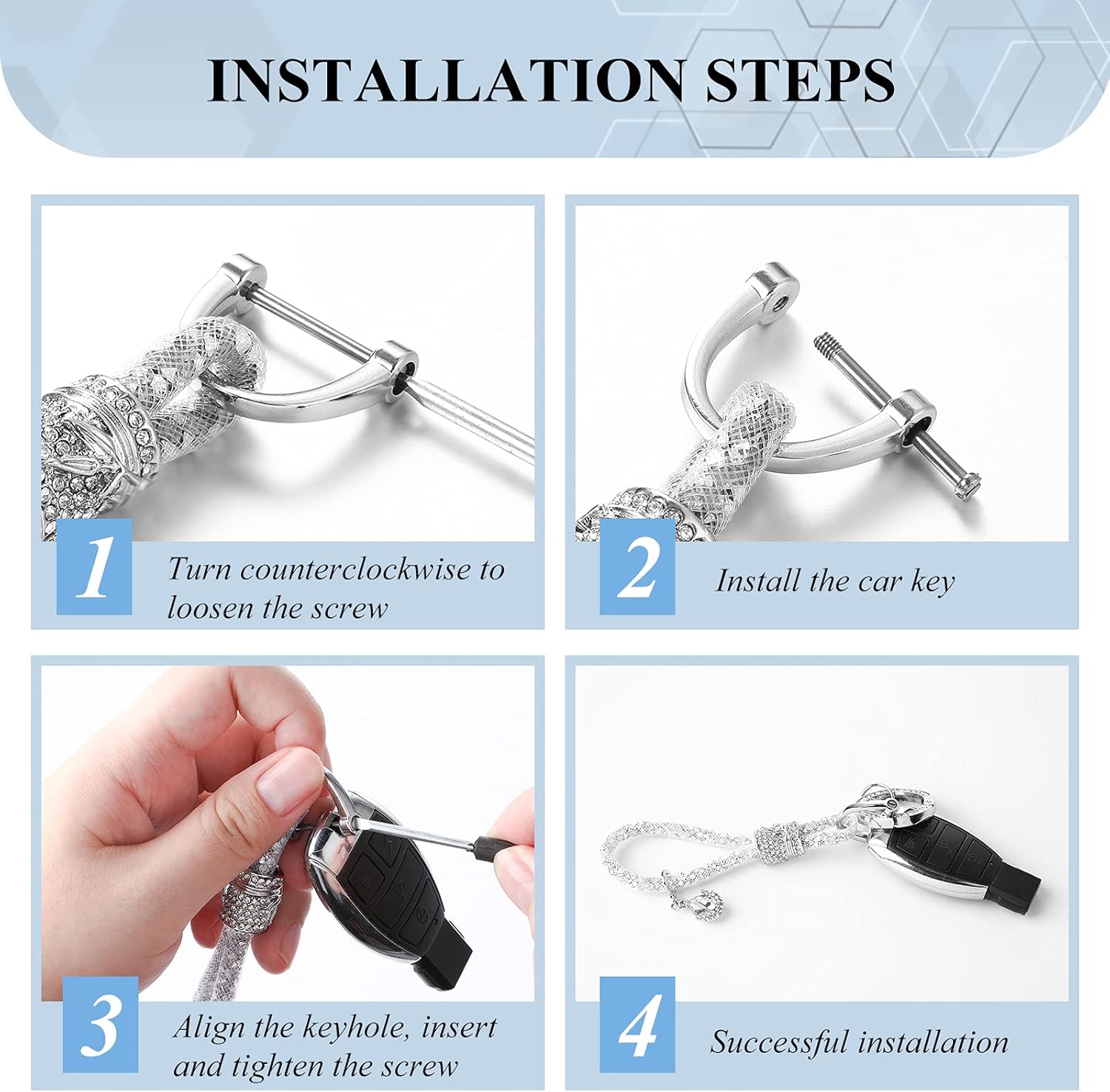 INSTALLATION STEPS

1 Turn counterclockwise to loosen the screw

2 Install the car key

3 Align the keyhole, insert and tighten the screw

4 Successful installation