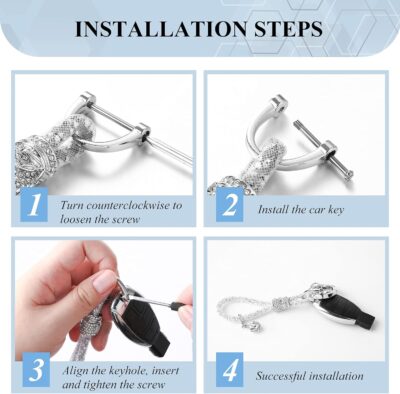 INSTALLATION STEPS

1 Turn counterclockwise to loosen the screw

2 Install the car key

3 Align the keyhole, insert and tighten the screw

4 Successful installation