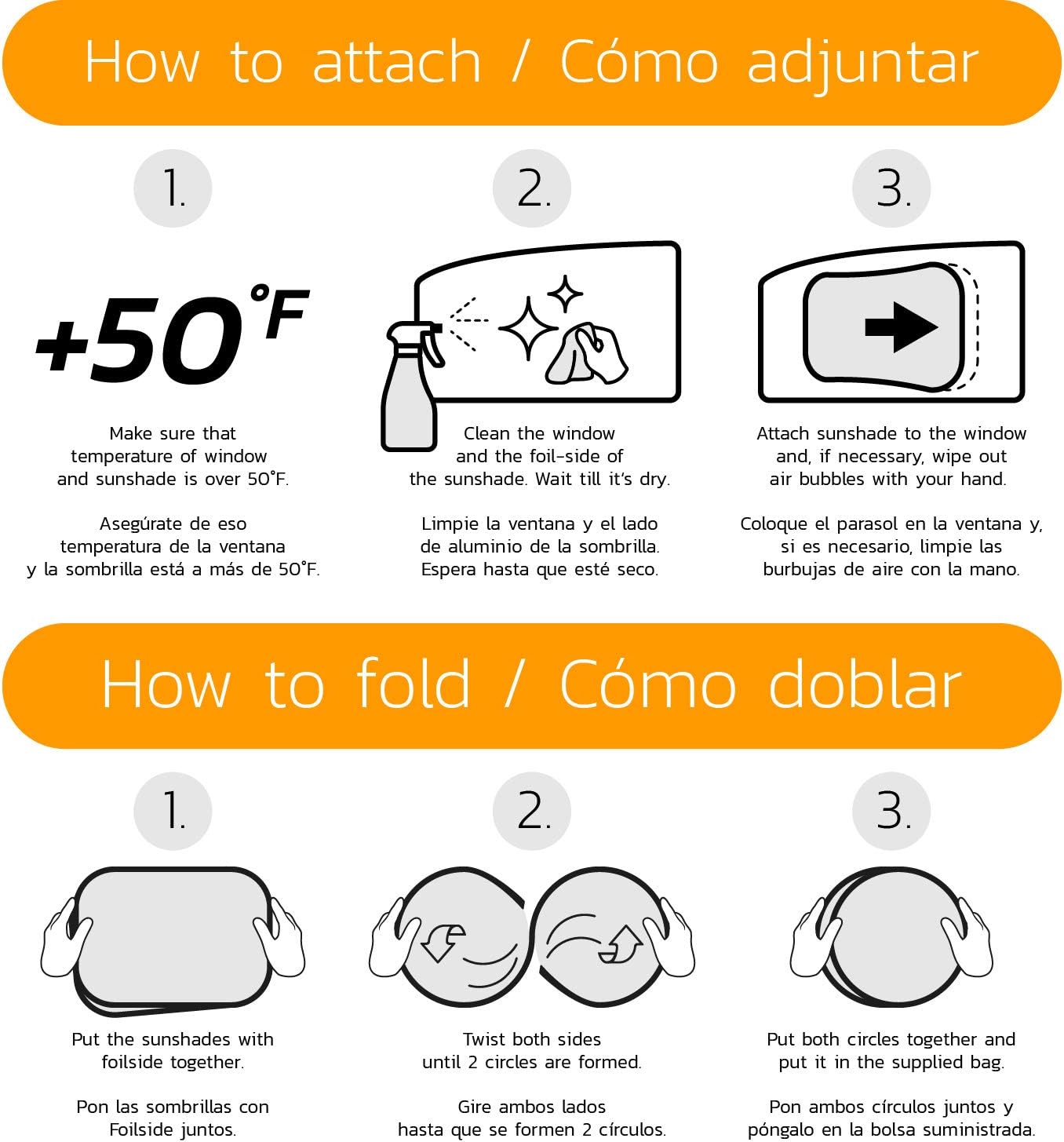 How to attach / Cómo adjuntar

1.

+50°F

Make sure that temperature of window and sunshade is over 50°F.

Asegúrate de eso temperatura de la ventana y la sombrilla está a más de 50°F.

2.

Clean the window and the foil-side of the sunshade. Wait till it's dry.

Limpie la ventana y el lado de aluminio de la sombrilla. Espera hasta que esté seco.

3.

Attach sunshade to the window and, if necessary, wipe out air bubbles with your hand.

Coloque el parasol en la ventana y, si es necesario, limpie las burbujas de aire con la mano.

How to fold / Cómo doblar

1.

Put the sunshades with foilside together.

Pon las sombrillas con Foilside juntos.

2.

Twist both sides until 2 circles are formed.

Gire ambos lados hasta que se formen 2 círculos.

3.

Put both circles together and put it in the supplied bag.

Pon ambos círculos juntos y póngalo en la bolsa suministrada.