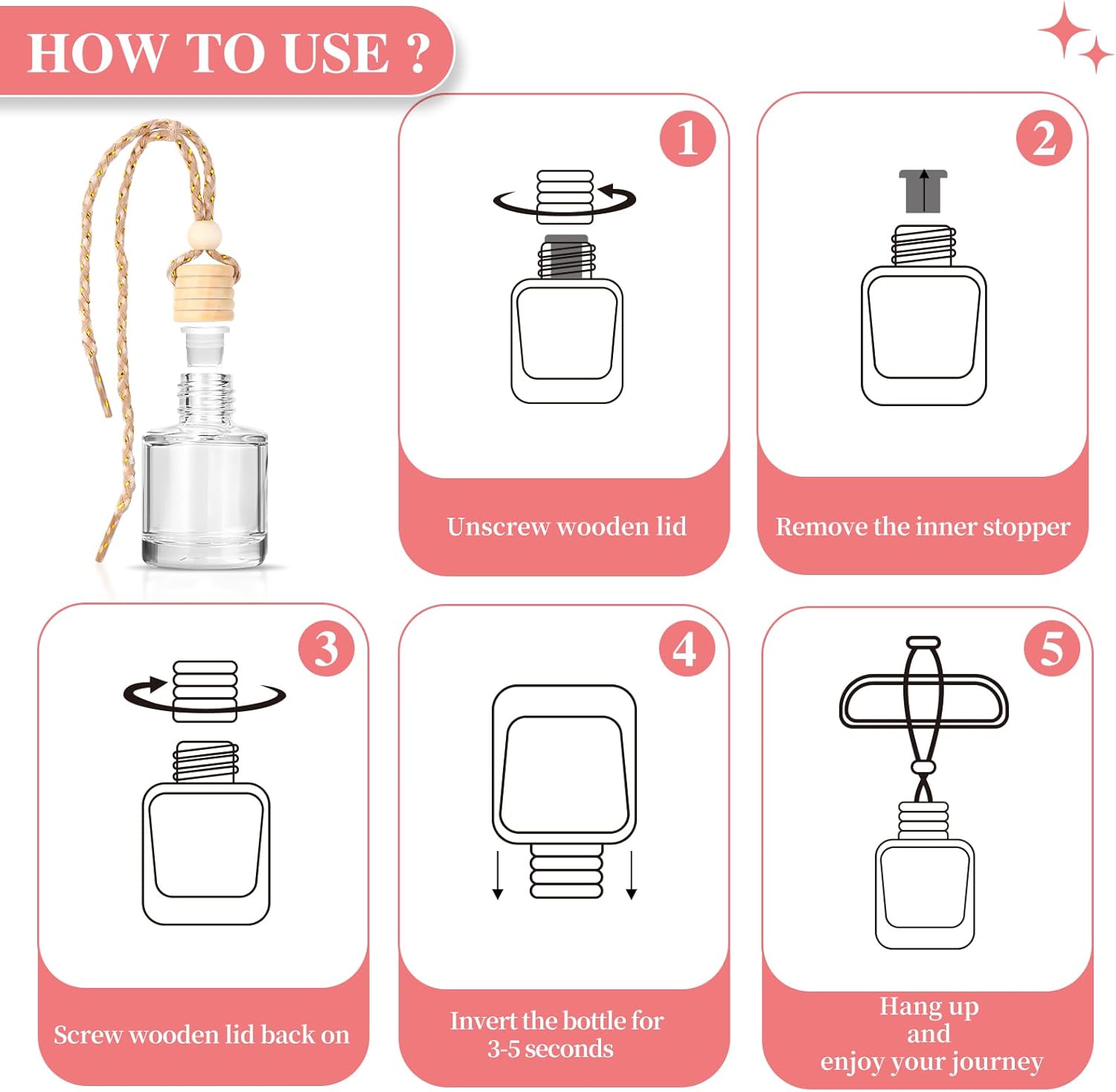 HOW TO USE ?

1

Unscrew wooden lid

2

Remove the inner stopper

3

Screw wooden lid back on

4

Invert the bottle for 3-5 seconds

5

Hang up and enjoy your journey