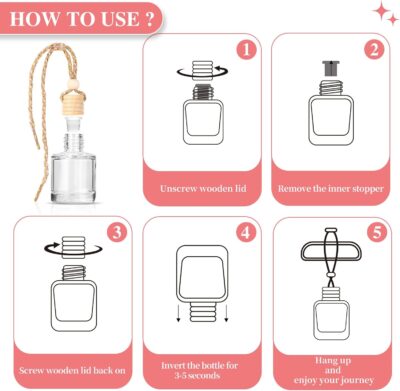 HOW TO USE ?

1
Unscrew wooden lid

2
Remove the inner stopper

3
Screw wooden lid back on

4
Invert the bottle for 3-5 seconds

5
Hang up and enjoy your journey