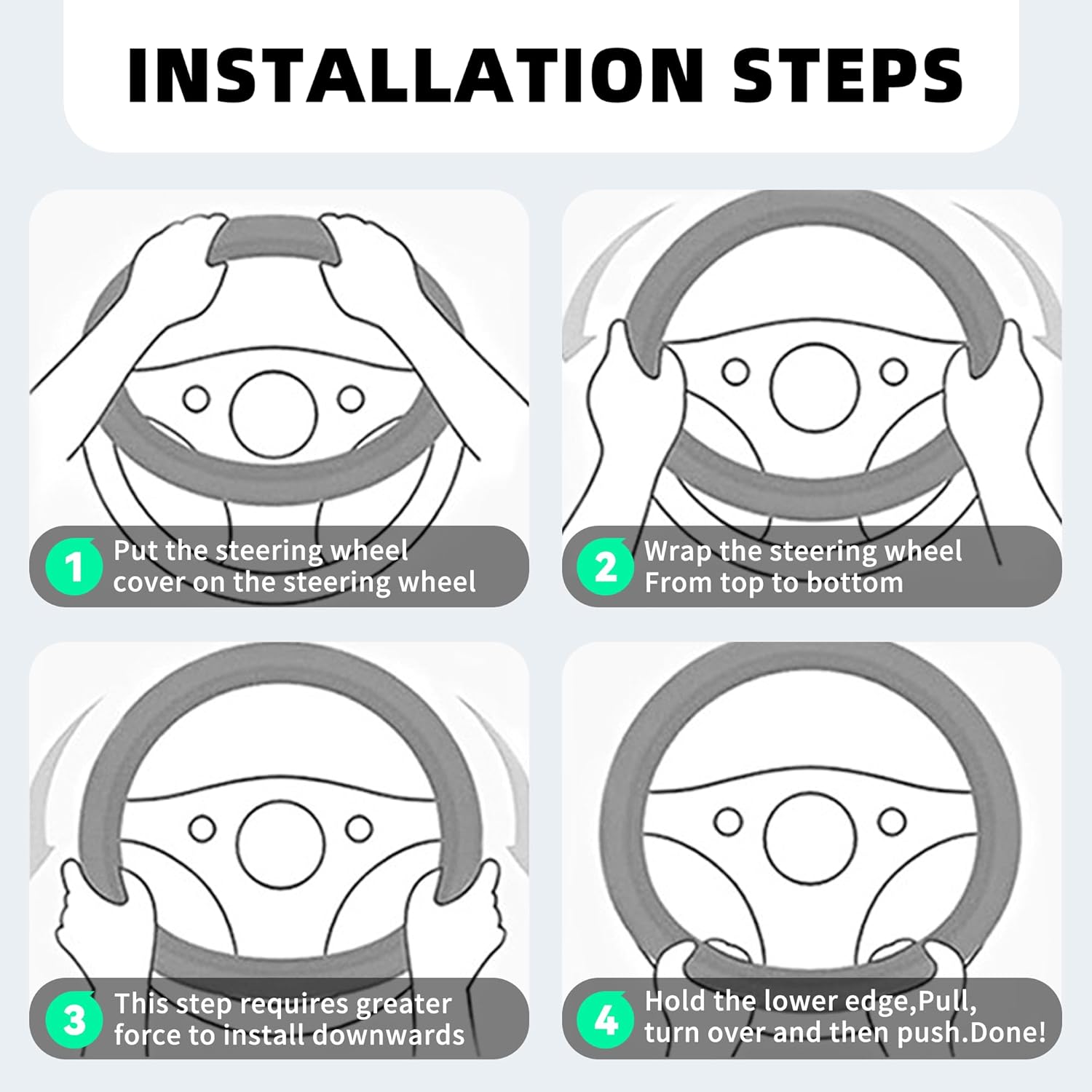 INSTALLATION STEPS

1 Put the steering wheel cover on the steering wheel

2 Wrap the steering wheel From top to bottom

3 This step requires greater force to install downwards

4 Hold the lower edge,Pull, turn over and then push.Done!