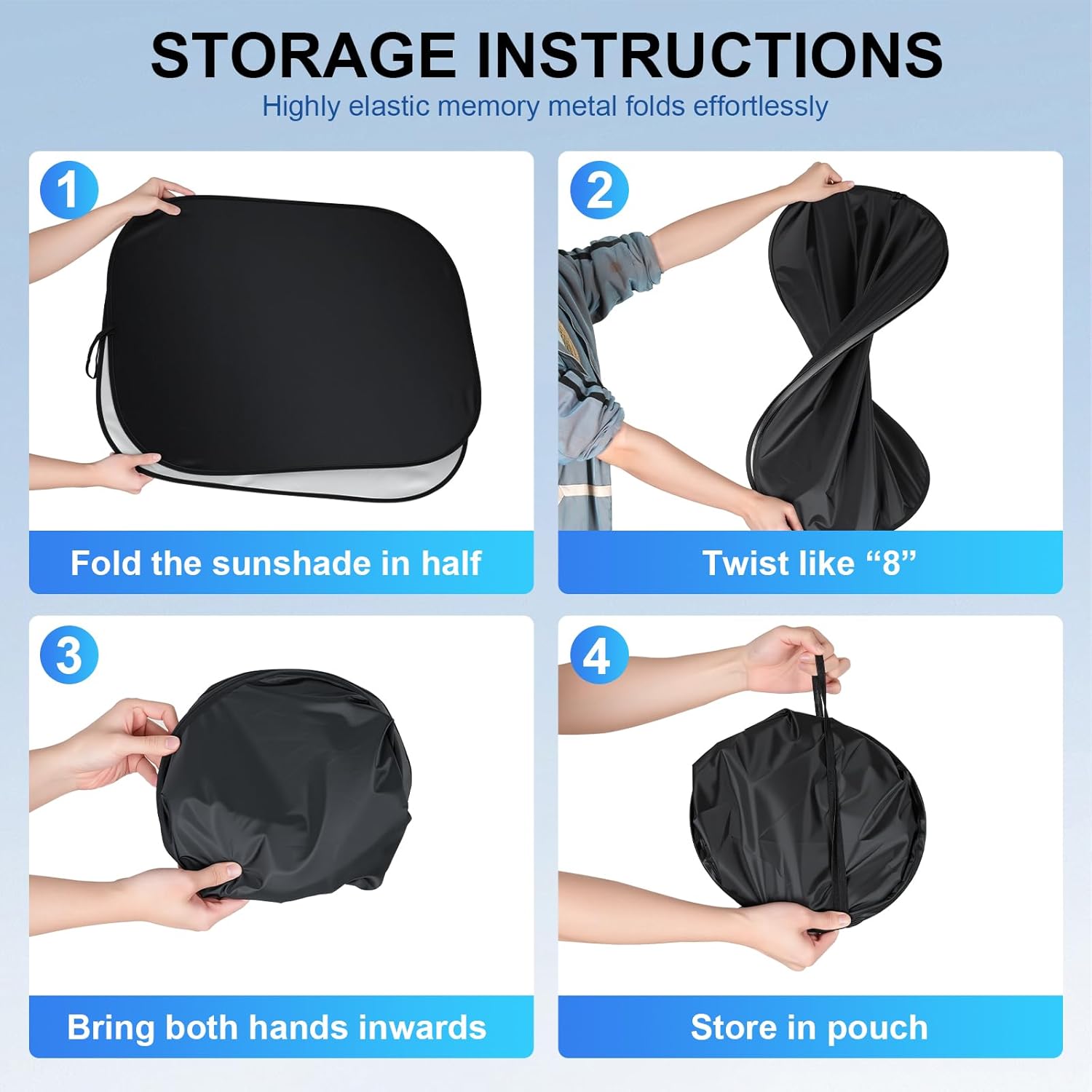 STORAGE INSTRUCTIONS

Highly elastic memory metal folds effortlessly

1

Fold the sunshade in half

2

Twist like “8”

3

Bring both hands inwards

4

Store in pouch