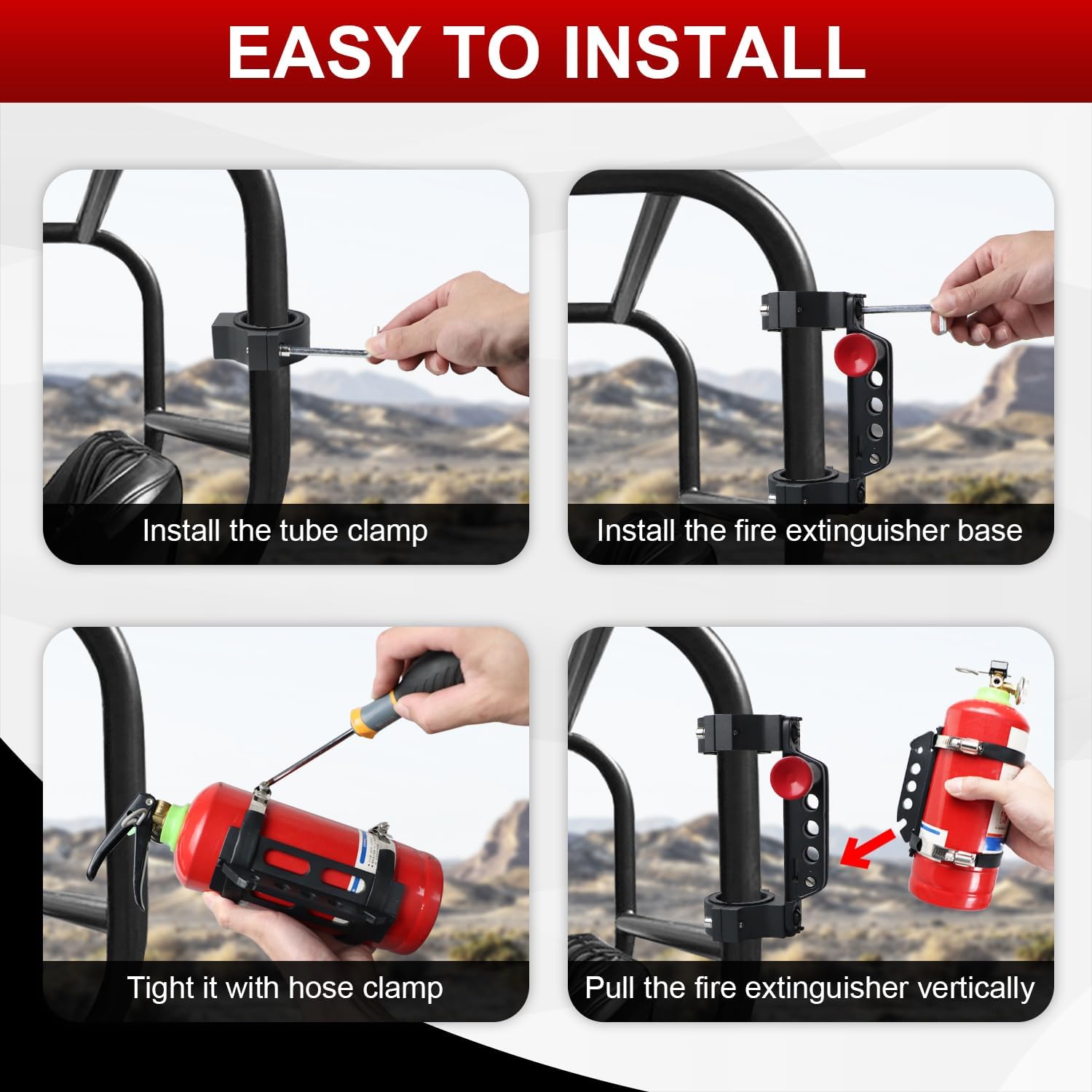 EASY TO INSTALL

Install the tube clamp

Install the fire extinguisher base

Tight it with hose clamp

Pull the fire extinguisher vertically