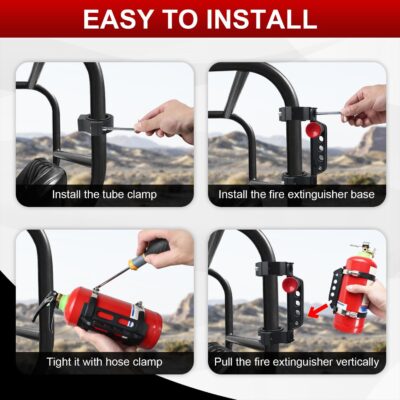 EASY TO INSTALL

Install the tube clamp

Install the fire extinguisher base

Tight it with hose clamp

Pull the fire extinguisher vertically