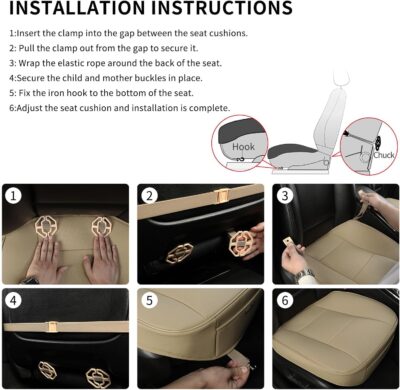 INSTALLATION INSTRUCTIONS

1:Insert the clamp into the gap between the seat cushions.
2: Pull the clamp out from the gap to secure it.
3: Wrap the elastic rope around the back of the seat.
4:Secure the child and mother buckles in place.
5: Fix the iron hook to the bottom of the seat.
6:Adjust the seat cushion and installation is complete.

Hook

Chuck

1

2

3

4

5

6