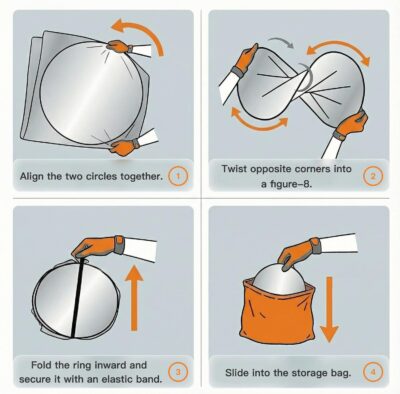 Align the two circles together. 1

Twist opposite corners into a figure-8. 2

Fold the ring inward and secure it with an elastic band. 3

Slide into the storage bag. 4