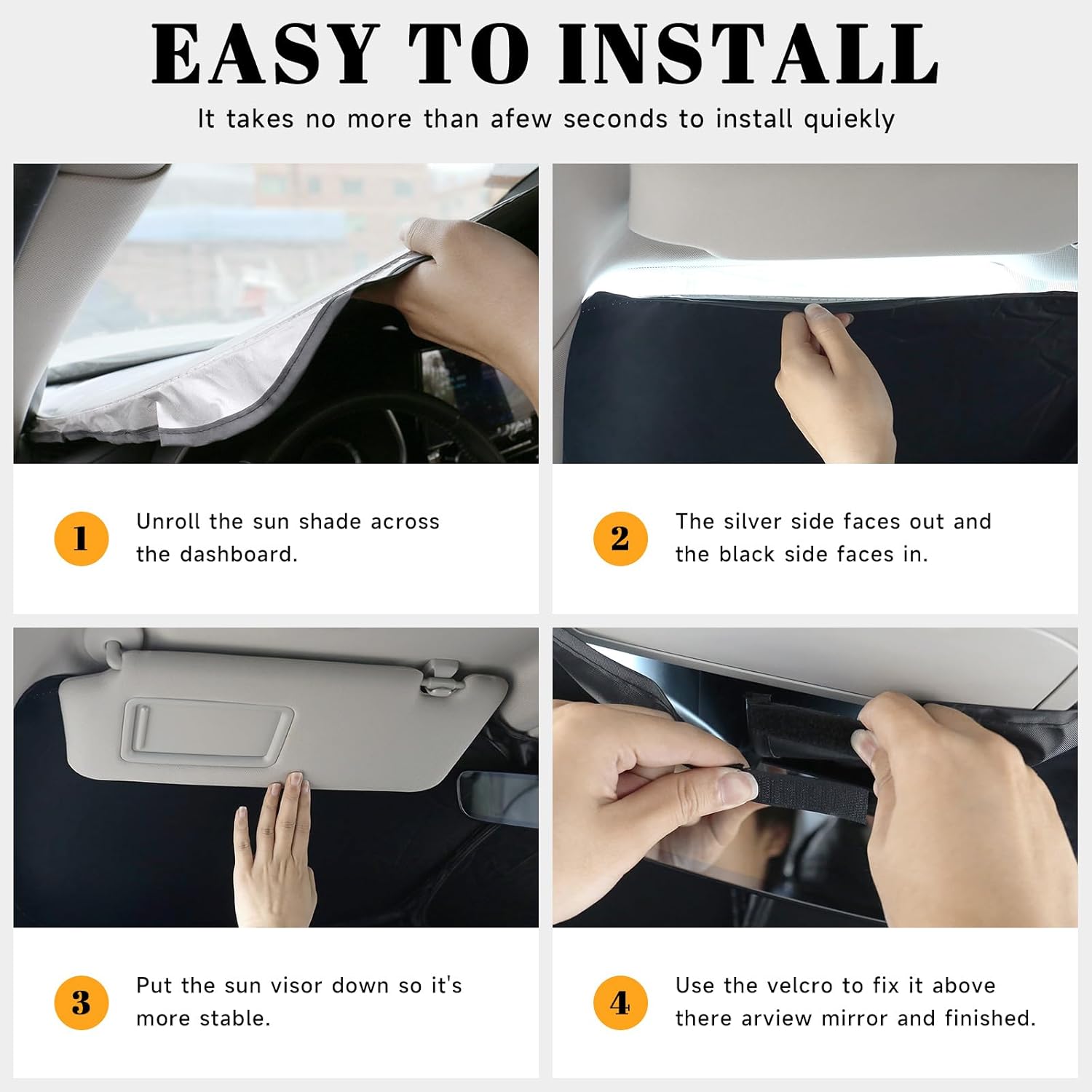 EASY TO INSTALL

It takes no more than afew seconds to install quiekly

1 Unroll the sun shade across the dashboard.

2 The silver side faces out and the black side faces in.

3 Put the sun visor down so it's more stable.

4 Use the velcro to fix it above there arview mirror and finished.