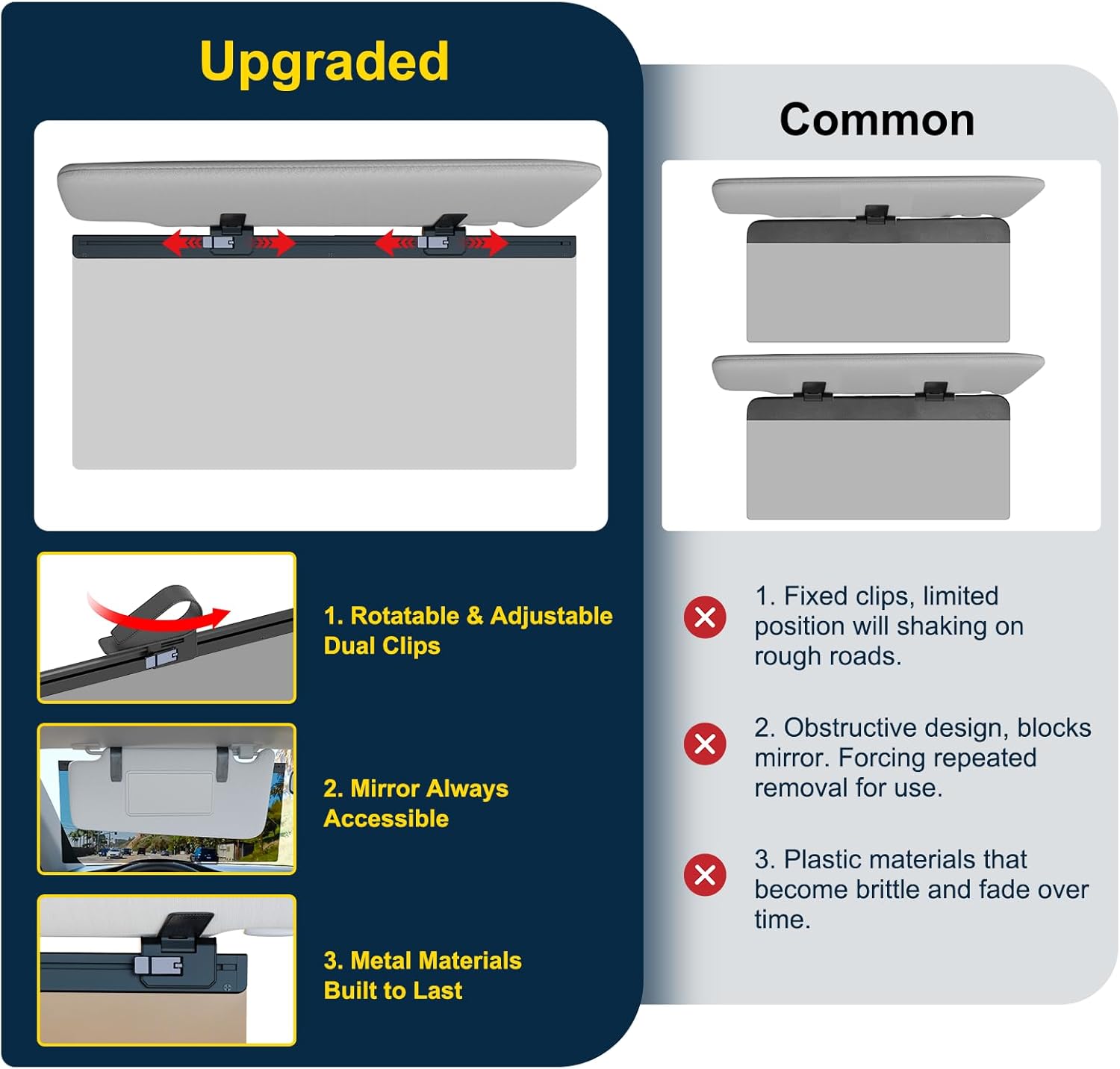 Upgraded

1. Rotatable & Adjustable Dual Clips

2. Mirror Always Accessible

3. Metal Materials Built to Last

Common

1. Fixed clips, limited position will shaking on rough roads.

2. Obstructive design, blocks mirror. Forcing repeated removal for use.

3. Plastic materials that become brittle and fade over time.