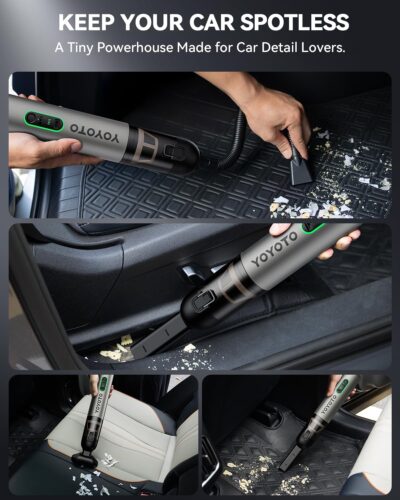 KEEP YOUR CAR SPOTLESS

A Tiny Powerhouse Made for Car Detail Lovers.

YOYOTO

YOYOTO

YOYOTO

YOYOTO