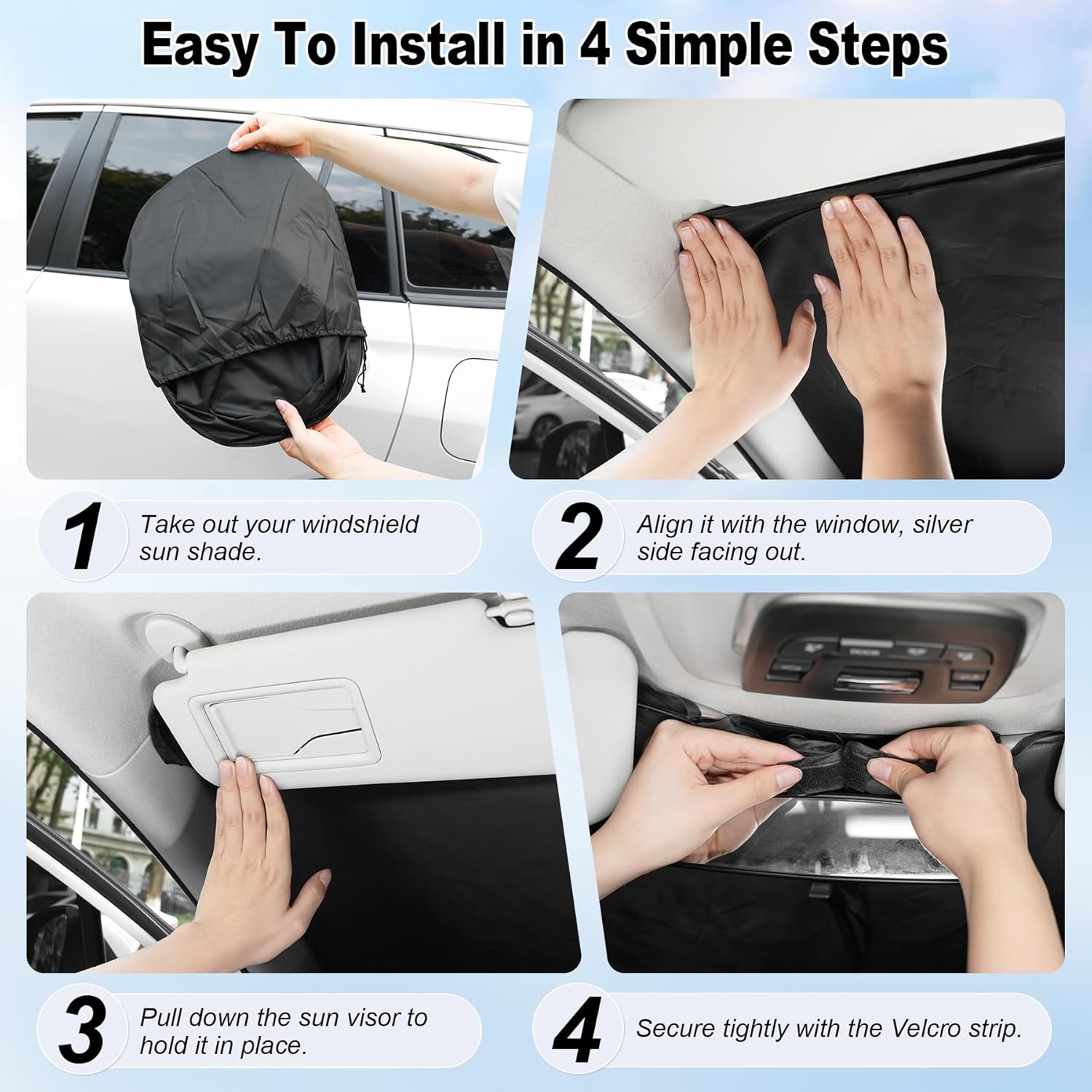 Easy To Install in 4 Simple Steps

1 Take out your windshield sun shade.

2 Align it with the window, silver side facing out.

3 Pull down the sun visor to hold it in place.

4 Secure tightly with the Velcro strip.