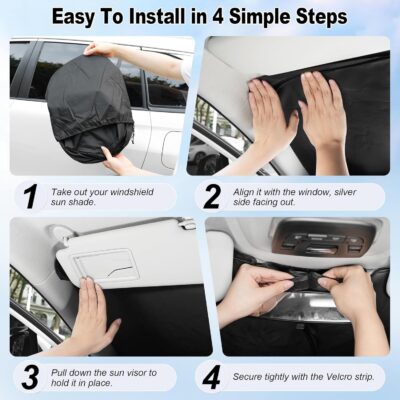 Easy To Install in 4 Simple Steps

1 Take out your windshield sun shade.

2 Align it with the window, silver side facing out.

3 Pull down the sun visor to hold it in place.

4 Secure tightly with the Velcro strip.